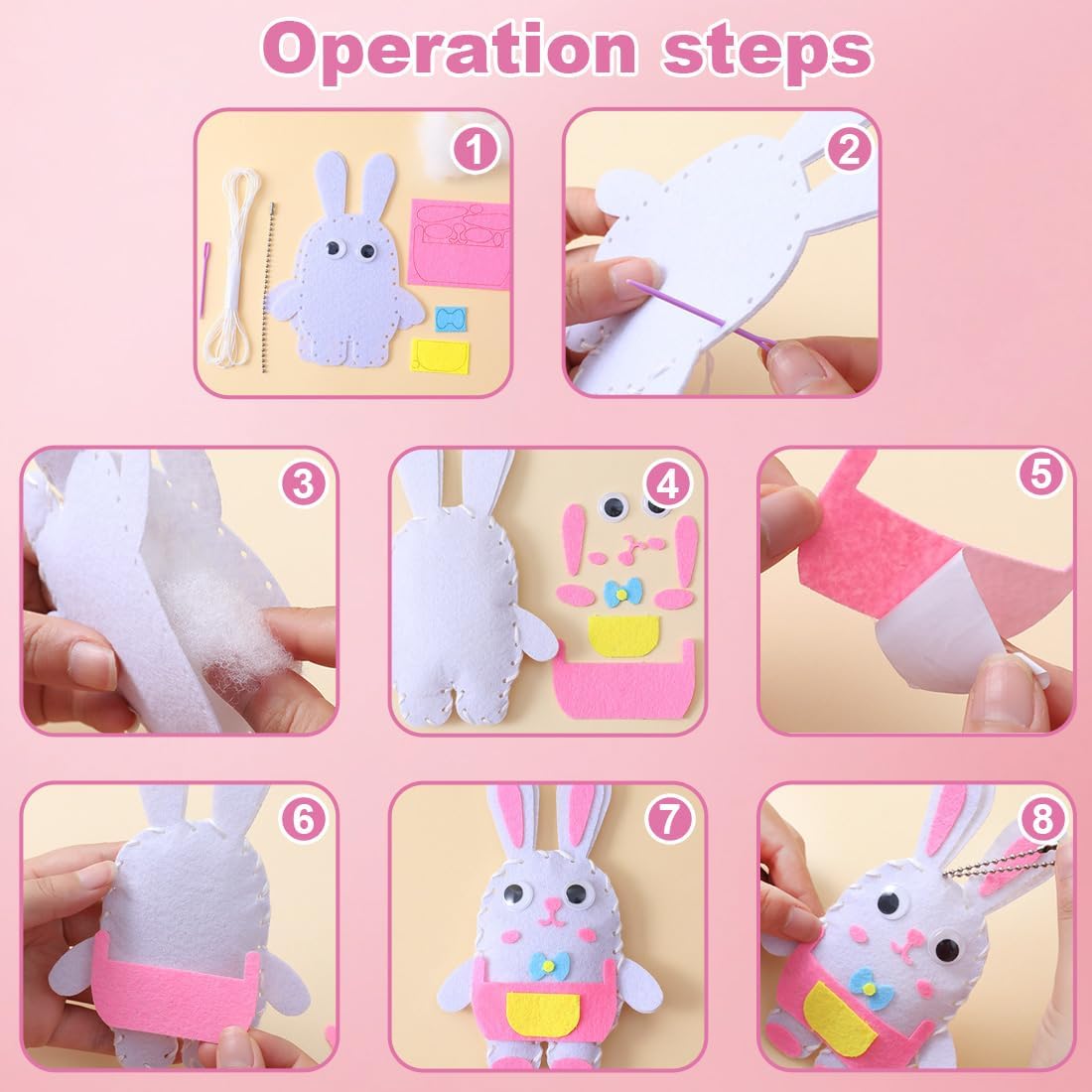 Operation steps

1

2

3

4

5

6

7

8