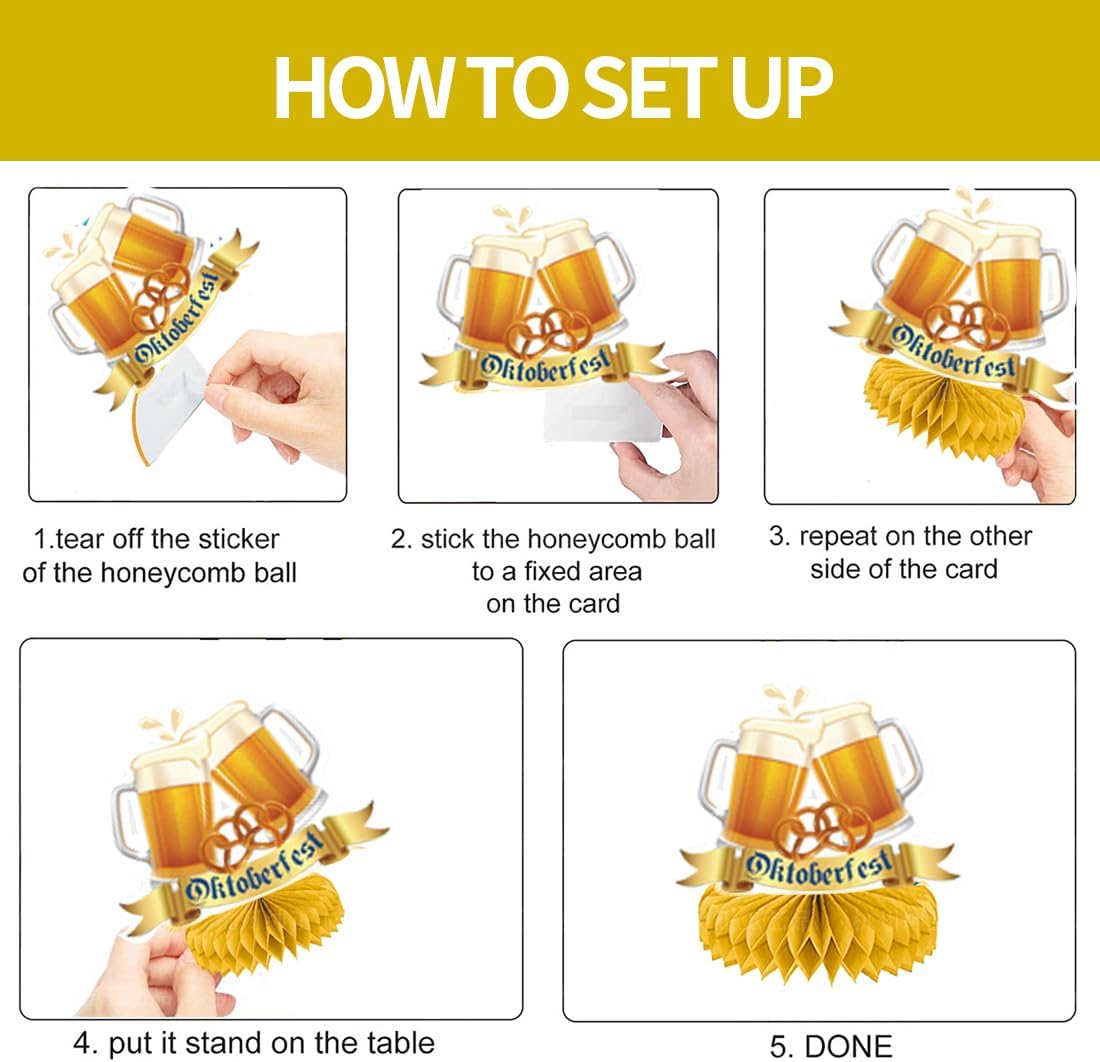 HOW TO SET UP

Oktoberfest

1.tear off the sticker of the honeycomb ball

Oktoberfest

2. stick the honeycomb ball to a fixed area on the card

Oktoberfest

3. repeat on the other side of the card

Oktoberfest

4. put it stand on the table

Oktoberfest

5. DONE