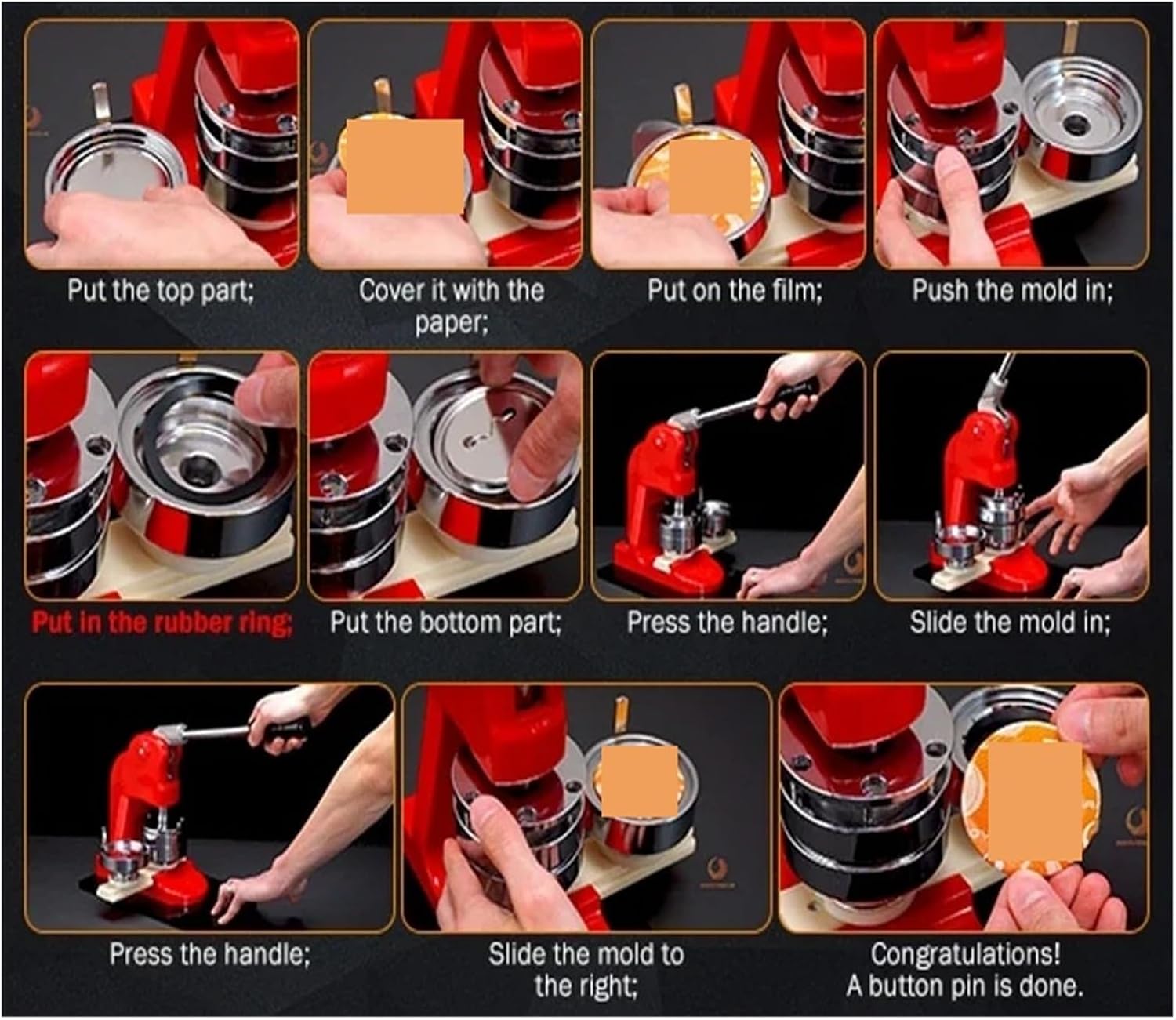 Put the top part;

Cover it with the paper;

Put on the film;

Push the mold in;

Put in the rubber ring;

Put the bottom part;

Press the handle;

Slide the mold in;

Press the handle;

Slide the mold to the right;

Congratulations! A button pin is done.