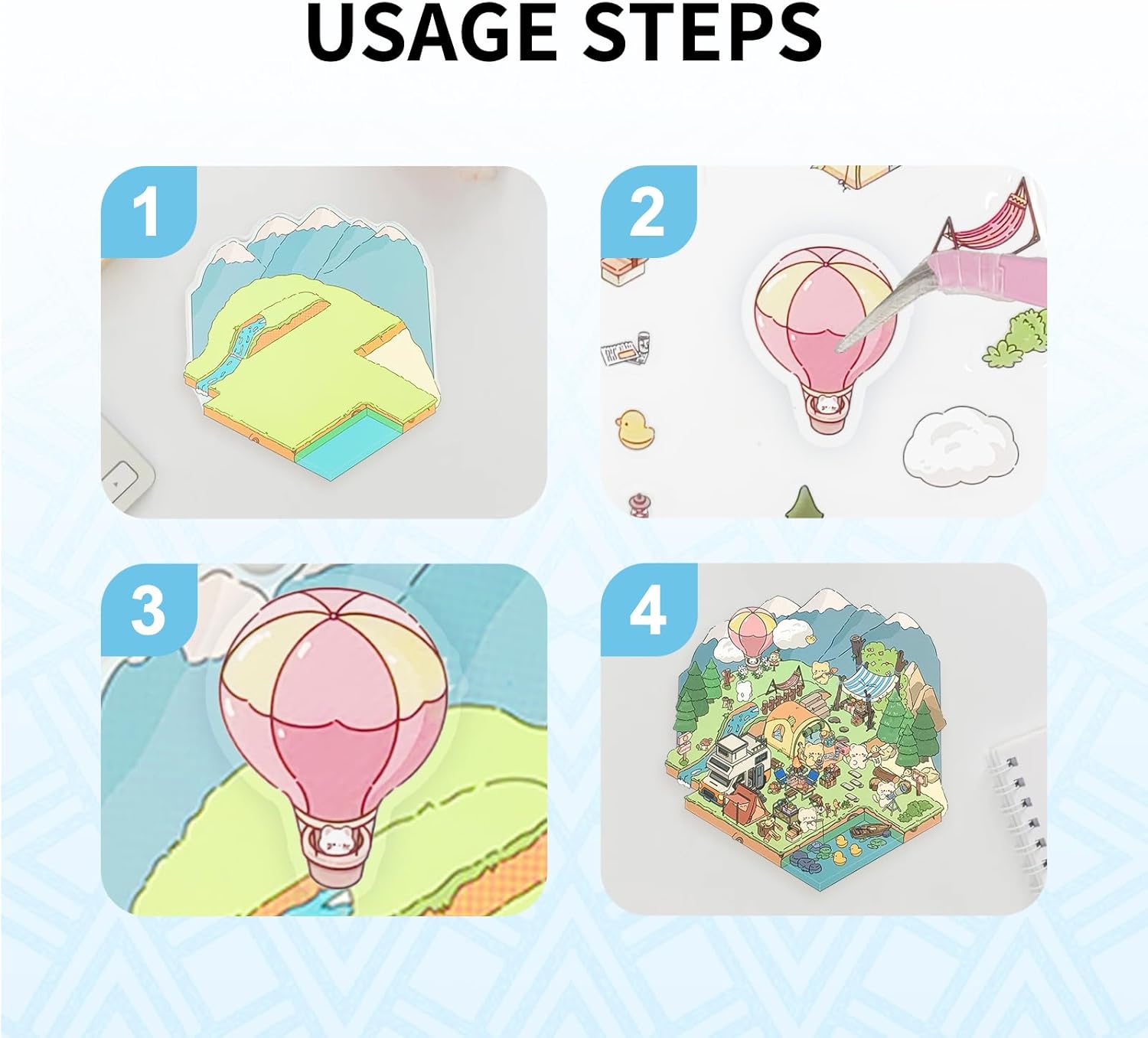 USAGE STEPS

1

2

3

4