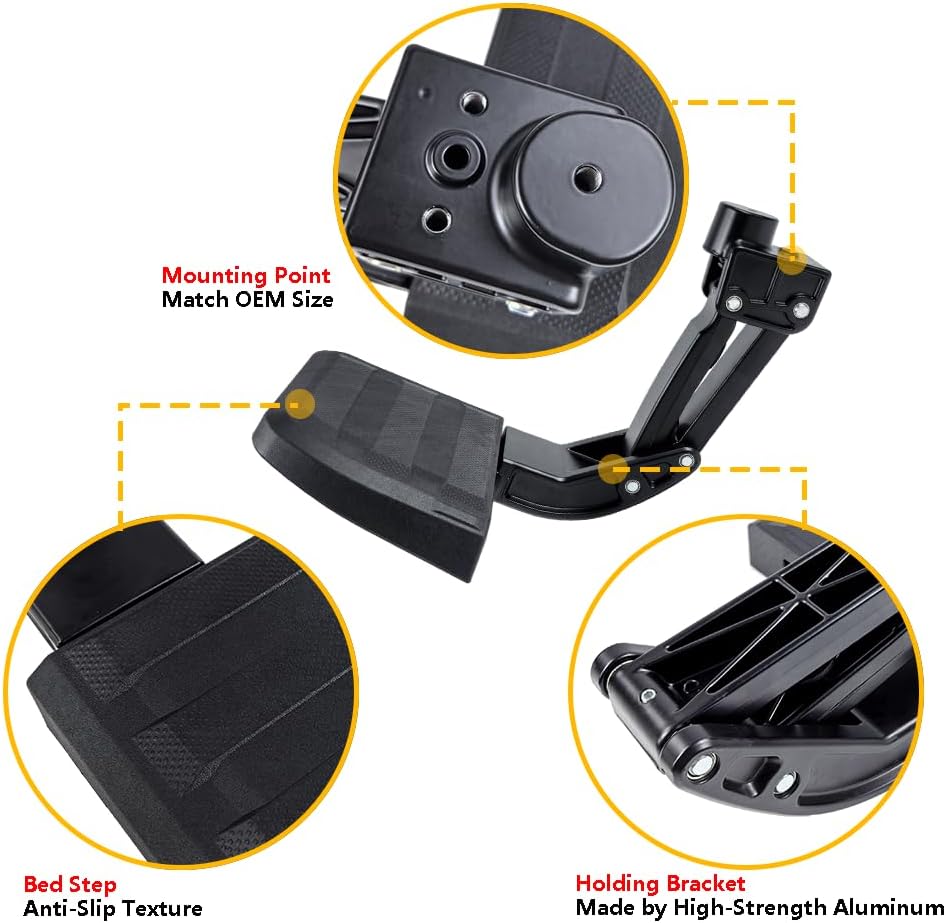 Mounting Point
Match OEM Size

Bed Step
Anti-Slip Texture

Holding Bracket
Made by High-Strength Aluminum