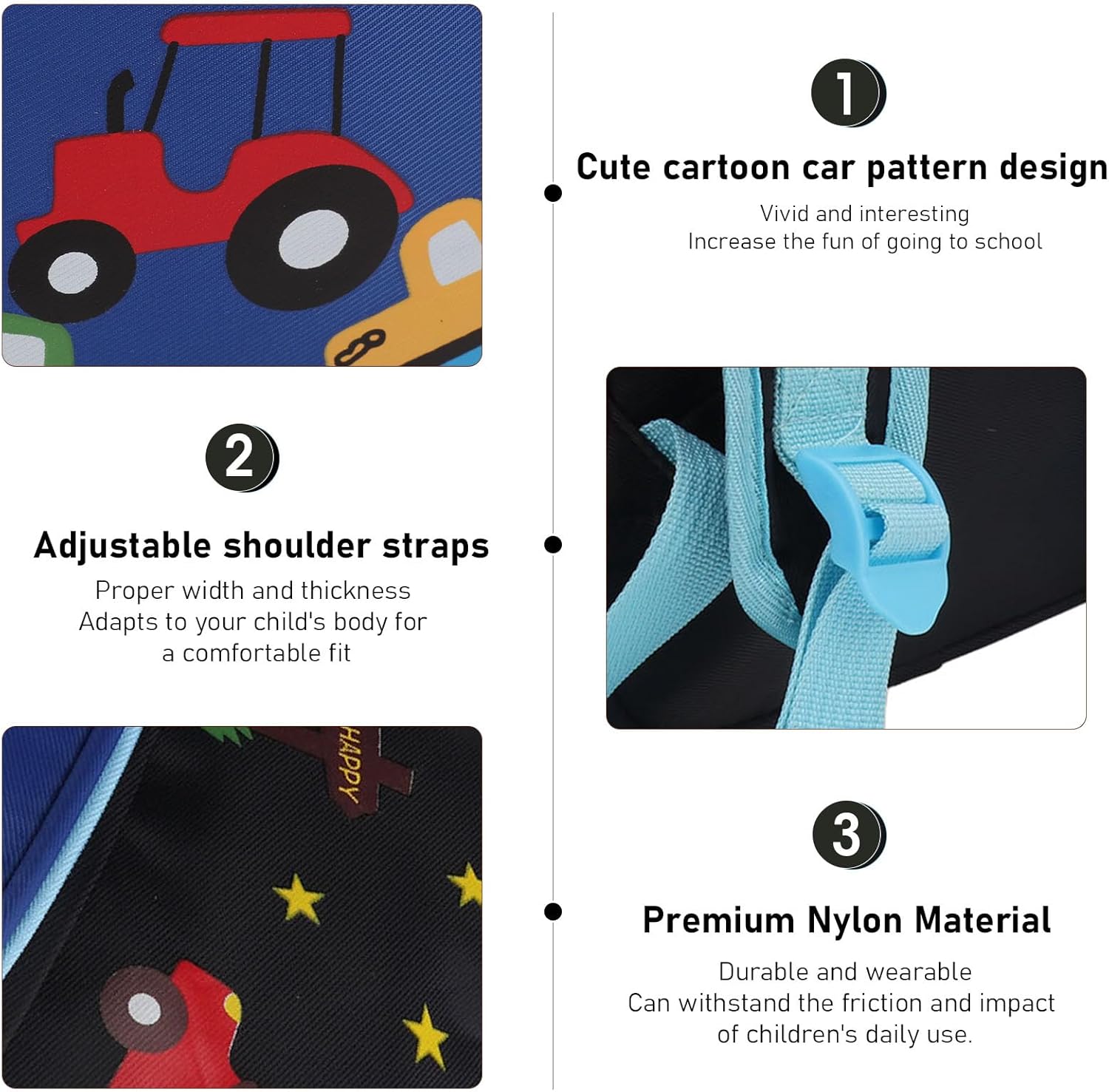 1

Cute cartoon car pattern design

Vivid and interesting
Increase the fun of going to school

2

Adjustable shoulder straps

Proper width and thickness
Adapts to your child's body for a comfortable fit

HAPPY

3

Premium Nylon Material

Durable and wearable
Can withstand the friction and impact of children's daily use.