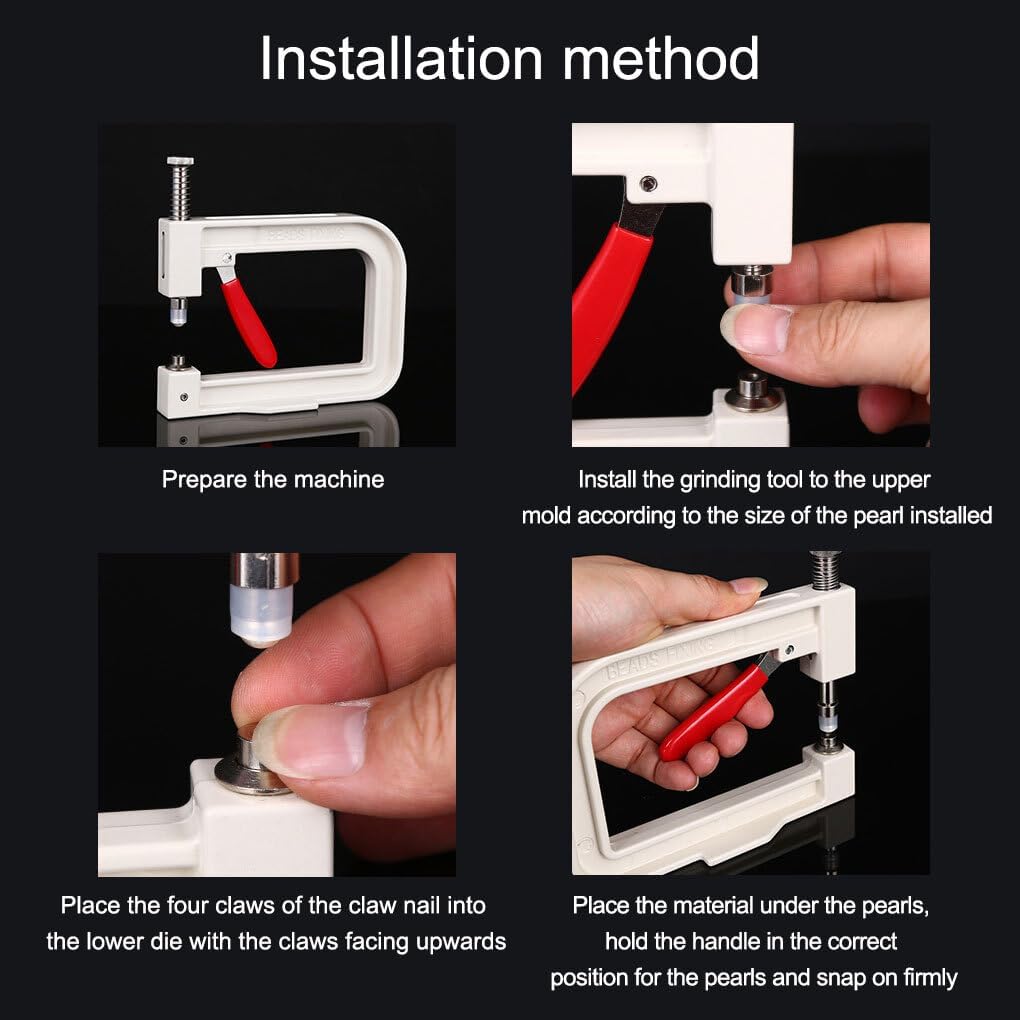 Installation method

BEADS FIXING

Prepare the machine

Install the grinding tool to the upper mold according to the size of the pearl installed

Place the four claws of the claw nail into the lower die with the claws facing upwards

BEADS FIXING

Place the material under the pearls, hold the handle in the correct position for the pearls and snap on firmly