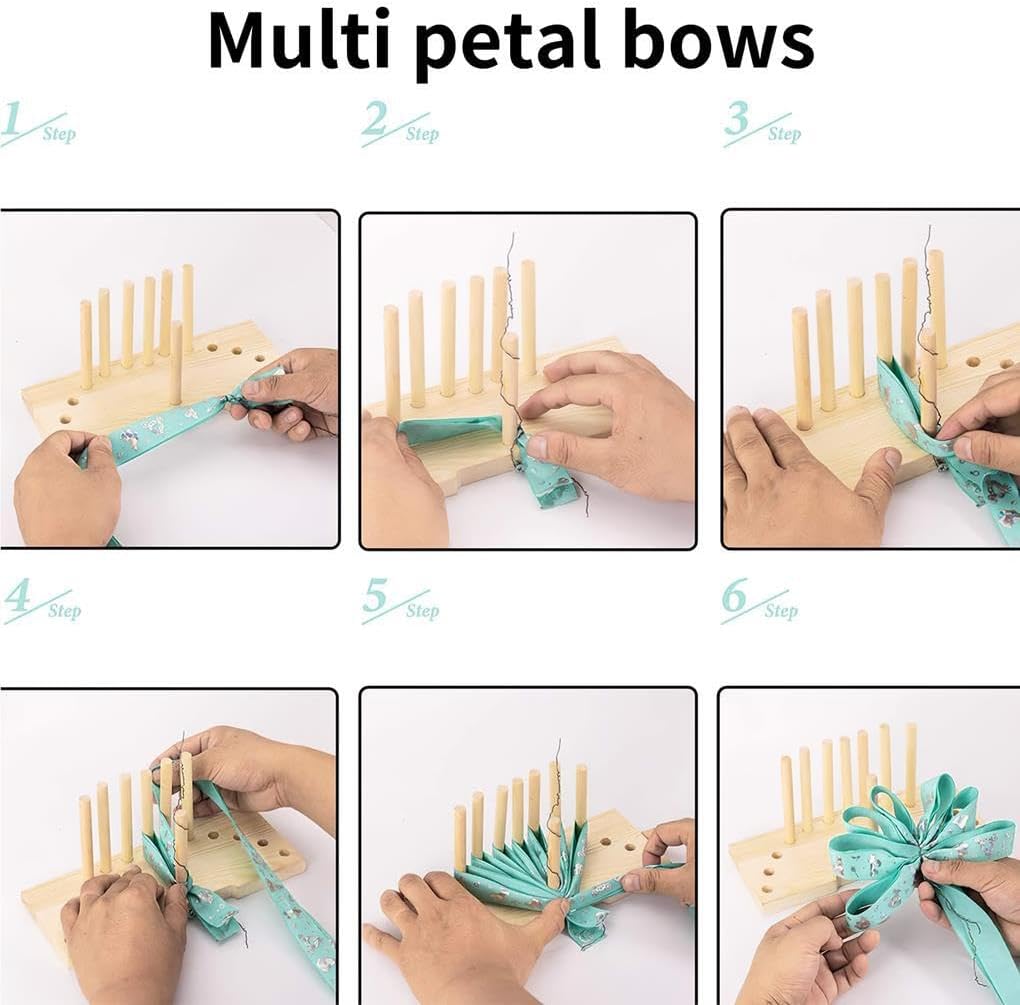 Multi petal bows

1 Step

2 Step

3 Step

4 Step

5 Step

6 Step