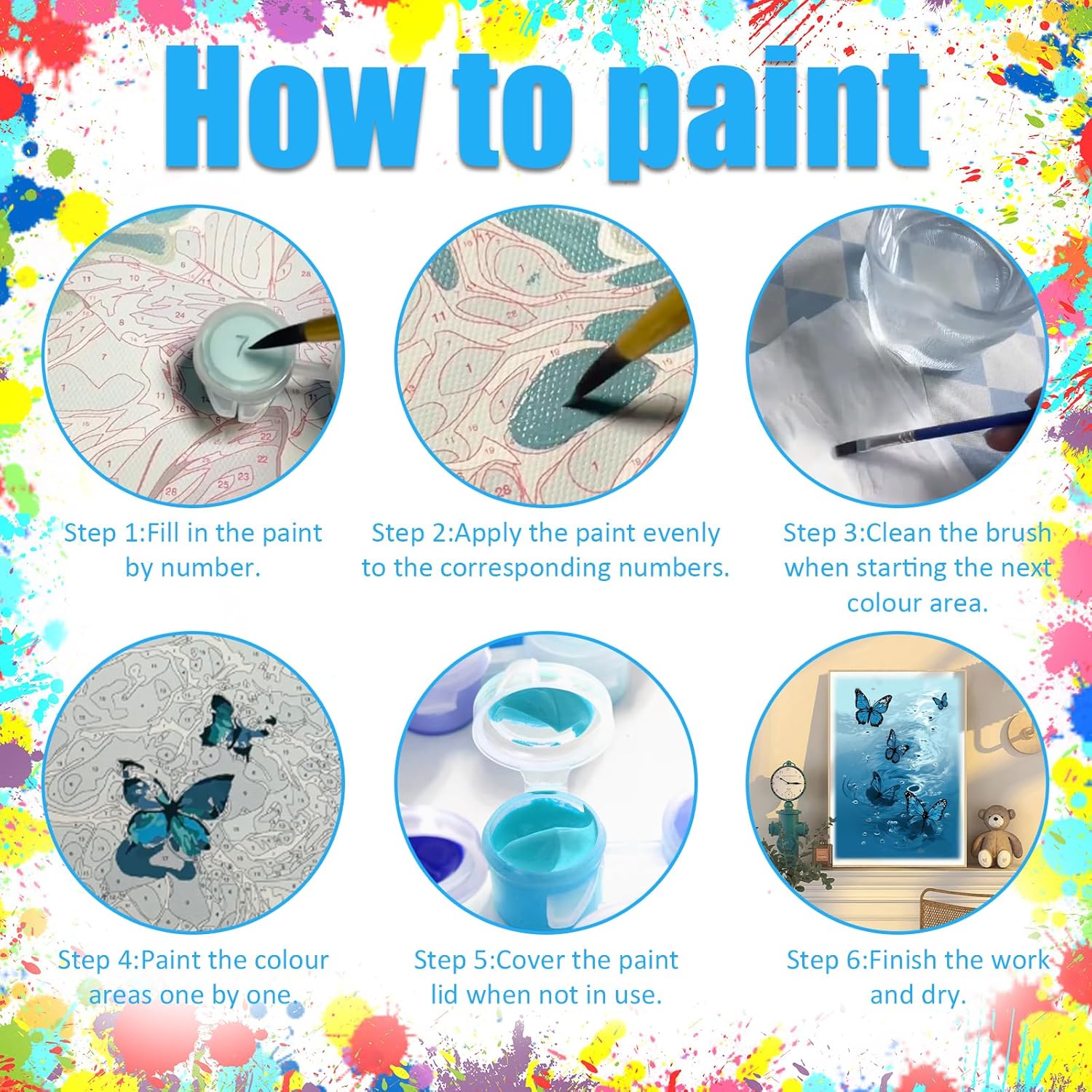 How to paint

Step 1:Fill in the paint by number.

Step 2:Apply the paint evenly to the corresponding numbers.

Step 3:Clean the brush when starting the next colour area.

Step 4:Paint the colour areas one by one.

Step 5:Cover the paint lid when not in use.

Step 6:Finish the work and dry.