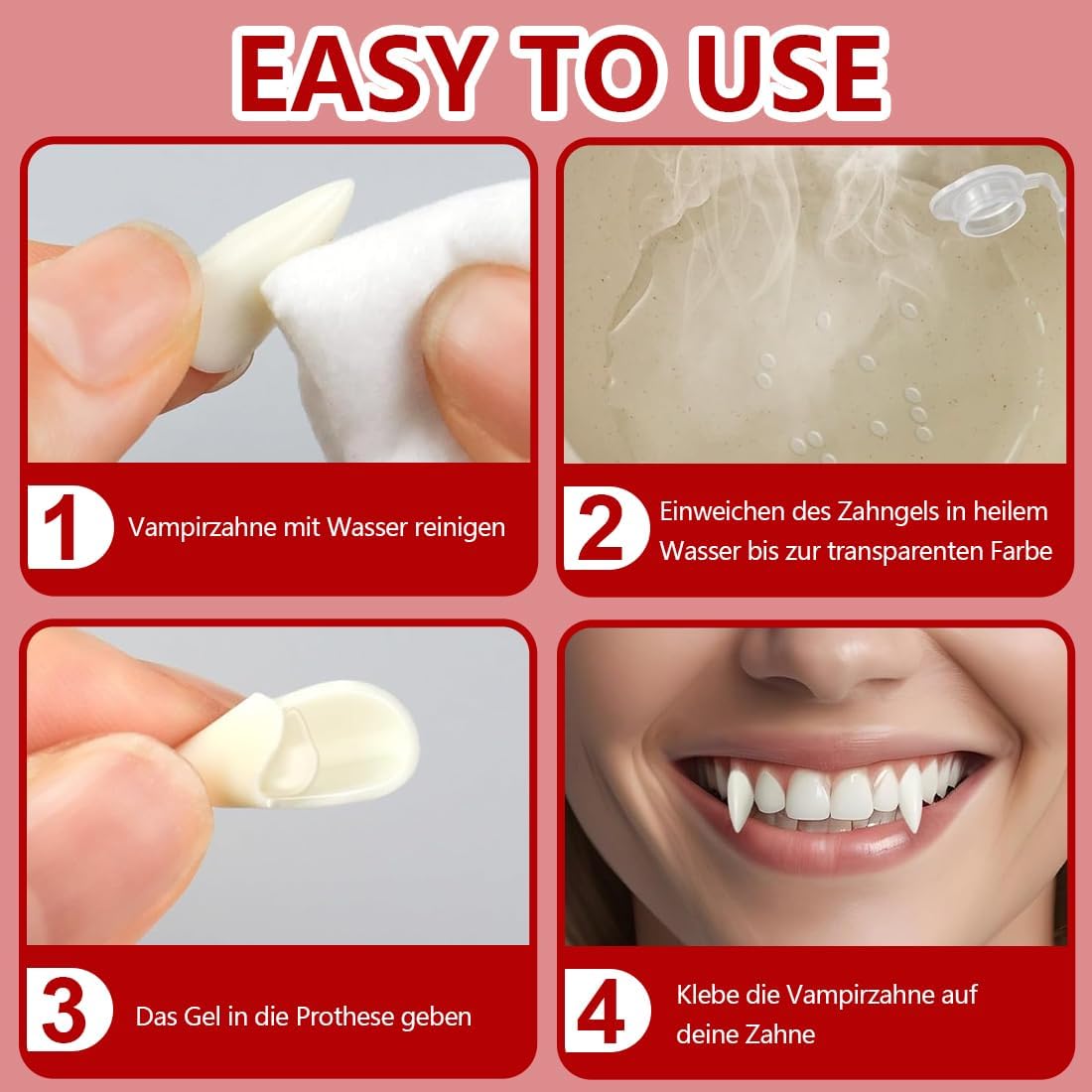 EASY TO USE

1 Vampirzahne mit Wasser reinigen

2 Einweichen des Zahngels in heilem Wasser bis zur transparenten Farbe

3 Das Gel in die Prothese geben

4 Klebe die Vampirzahne auf deine Zahne