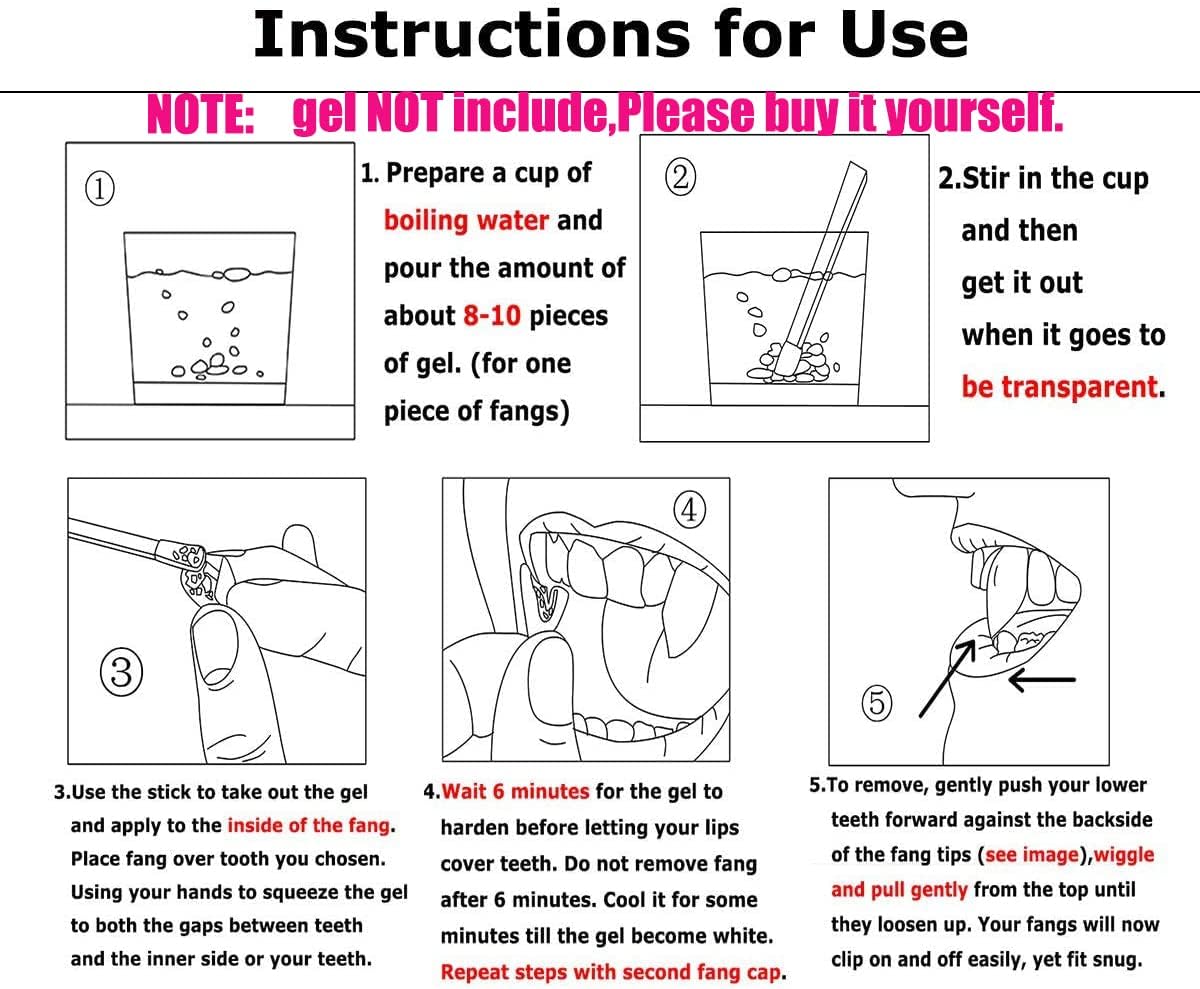 Instructions for Use

NOTE: gel NOT include,Please buy it yourself.

①

1. Prepare a cup of boiling water and pour the amount of about 8-10 pieces of gel. (for one piece of fangs)

②

2.Stir in the cup and then get it out when it goes to be transparent.

③

④

⑤

3.Use the stick to take out the gel and apply to the inside of the fang. Place fang over tooth you chosen. Using your hands to squeeze the gel to both the gaps between teeth and the inner side or your teeth.

4.Wait 6 minutes for the gel to harden before letting your lips cover teeth. Do not remove fang after 6 minutes. Cool it for some minutes till the gel become white. Repeat steps with second fang cap.

5.To remove, gently push your lower teeth forward against the backside of the fang tips (see image),wiggle and pull gently from the top until they loosen up. Your fangs will now clip on and off easily, yet fit snug.