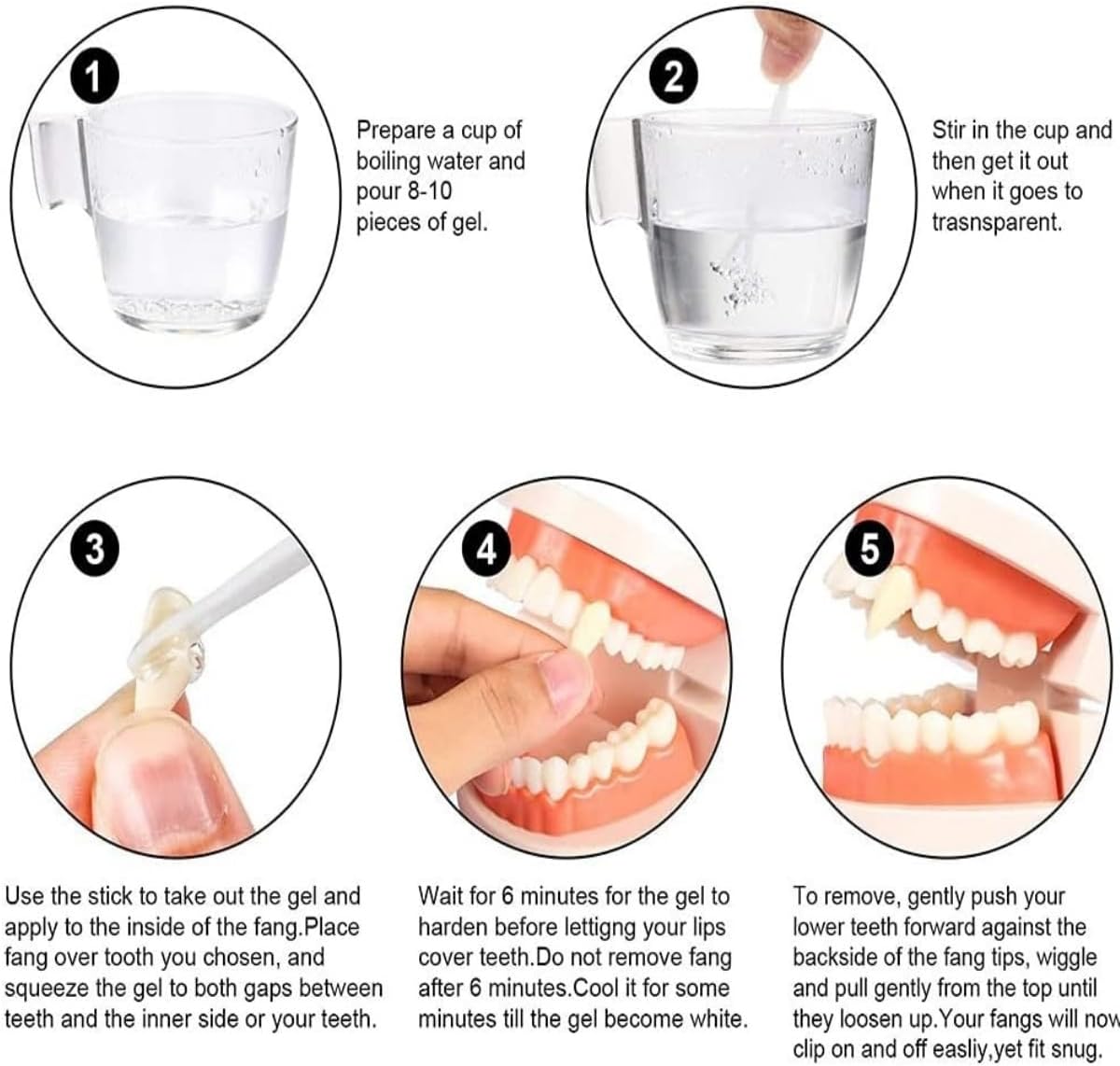 1

Prepare a cup of boiling water and pour 8-10 pieces of gel.

2

Stir in the cup and then get it out when it goes to trasnsparent.

3

Use the stick to take out the gel and apply to the inside of the fang.Place fang over tooth you chosen, and squeeze the gel to both gaps between teeth and the inner side or your teeth.

4

Wait for 6 minutes for the gel to harden before lettigng your lips cover teeth.Do not remove fang after 6 minutes.Cool it for some minutes till the gel become white.

5

To remove, gently push your lower teeth forward against the backside of the fang tips, wiggle and pull gently from the top until they loosen up.Your fangs will now clip on and off easliy,yet fit snug.