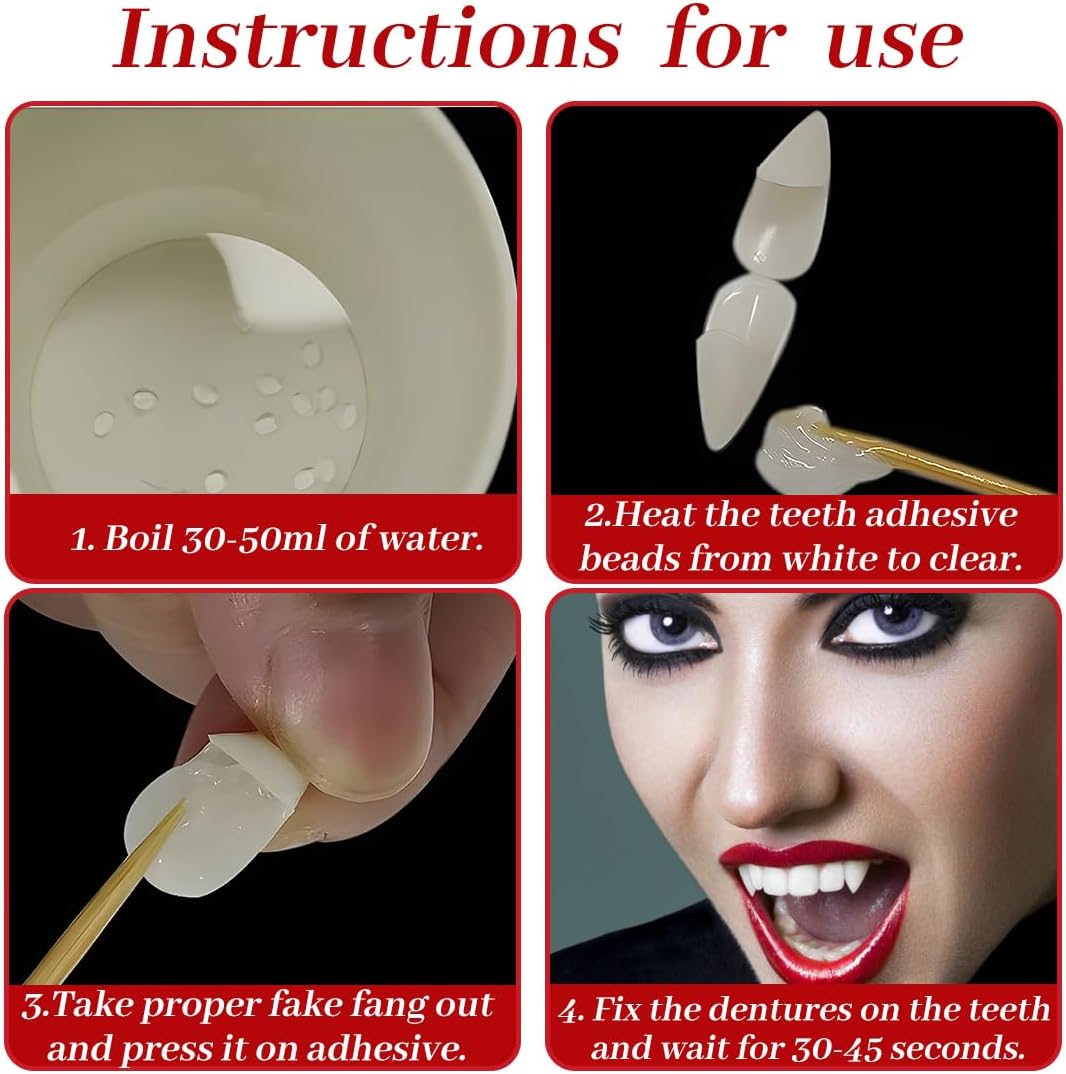 Instructions for use

1. Boil 30-50ml of water.

2.Heat the teeth adhesive beads from white to clear.

3.Take proper fake fang out and press it on adhesive.

4. Fix the dentures on the teeth and wait for 30-45 seconds.