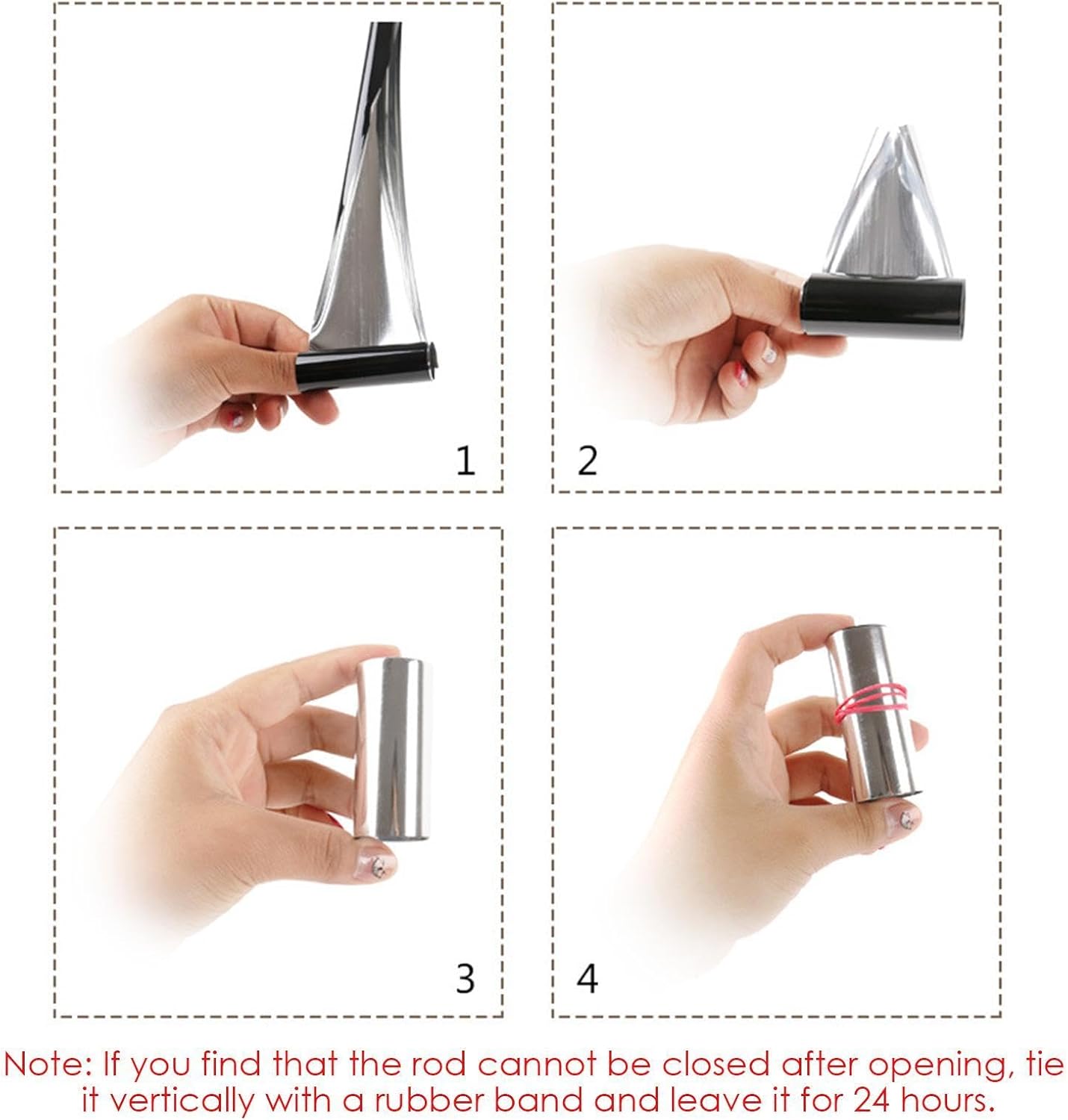 1

2

3

4

Note: If you find that the rod cannot be closed after opening, tie it vertically with a rubber band and leave it for 24 hours.