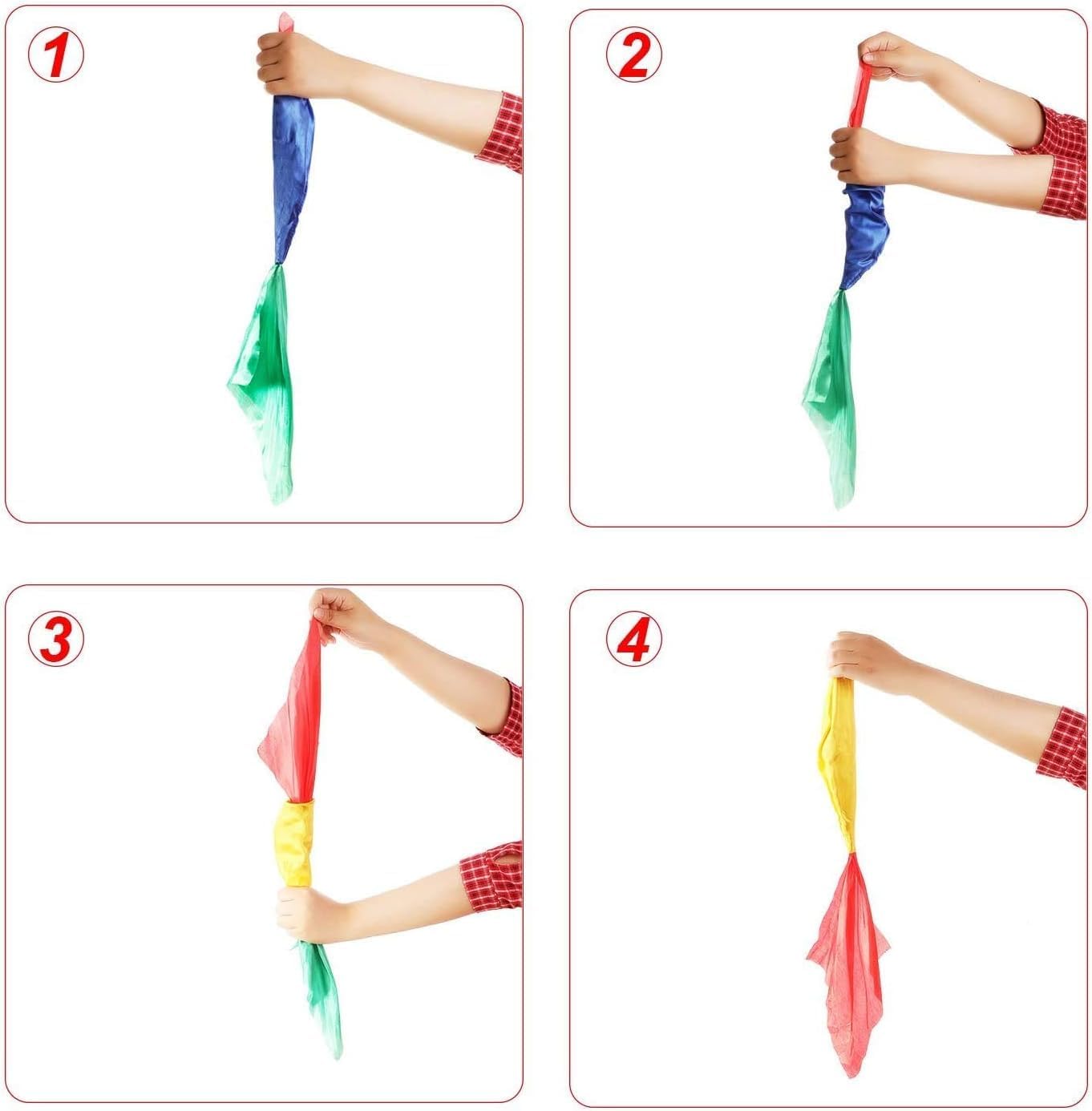 1

2

3

4