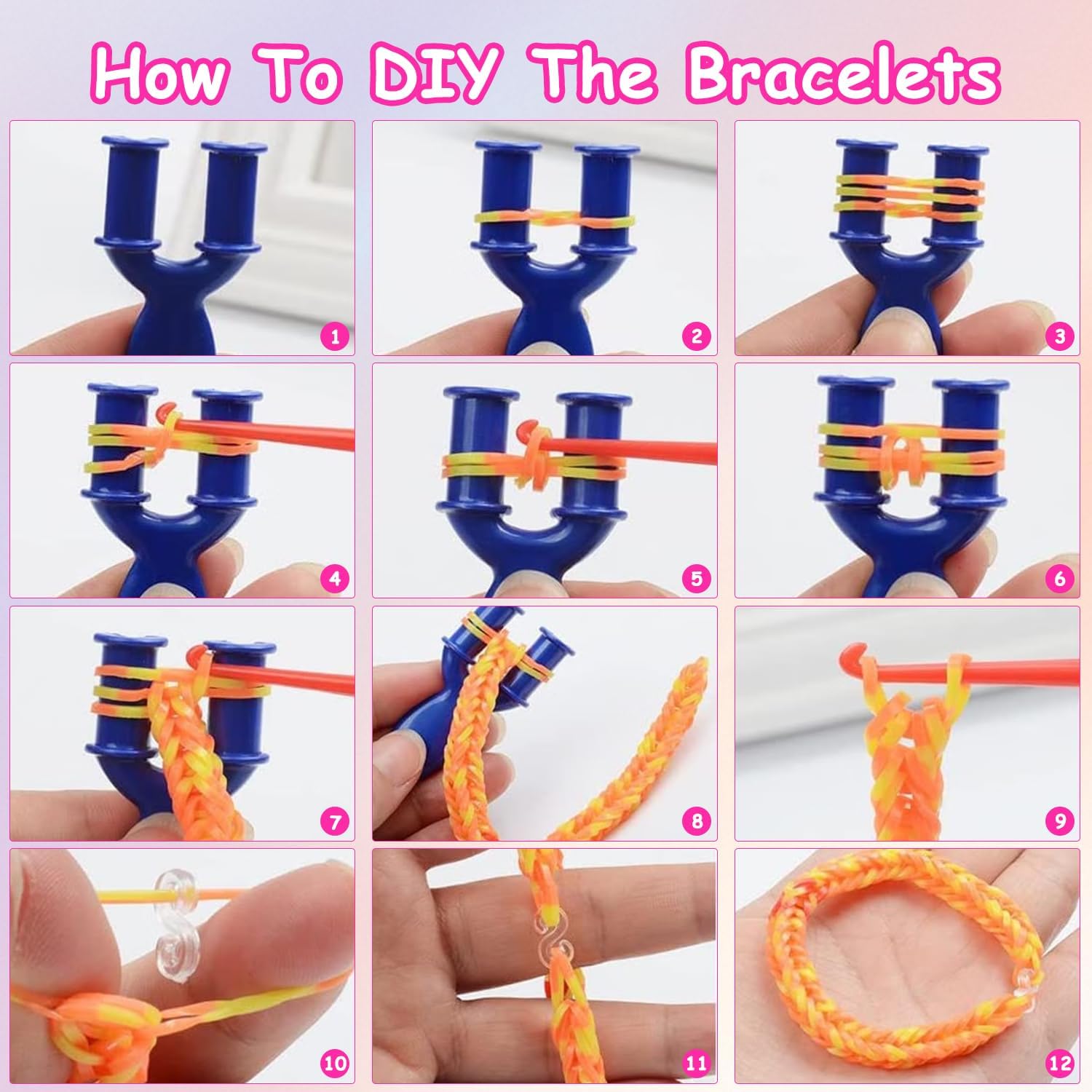 How To DIY The Bracelets

1

2

3

4

5

6

7

8

9

10

11

12