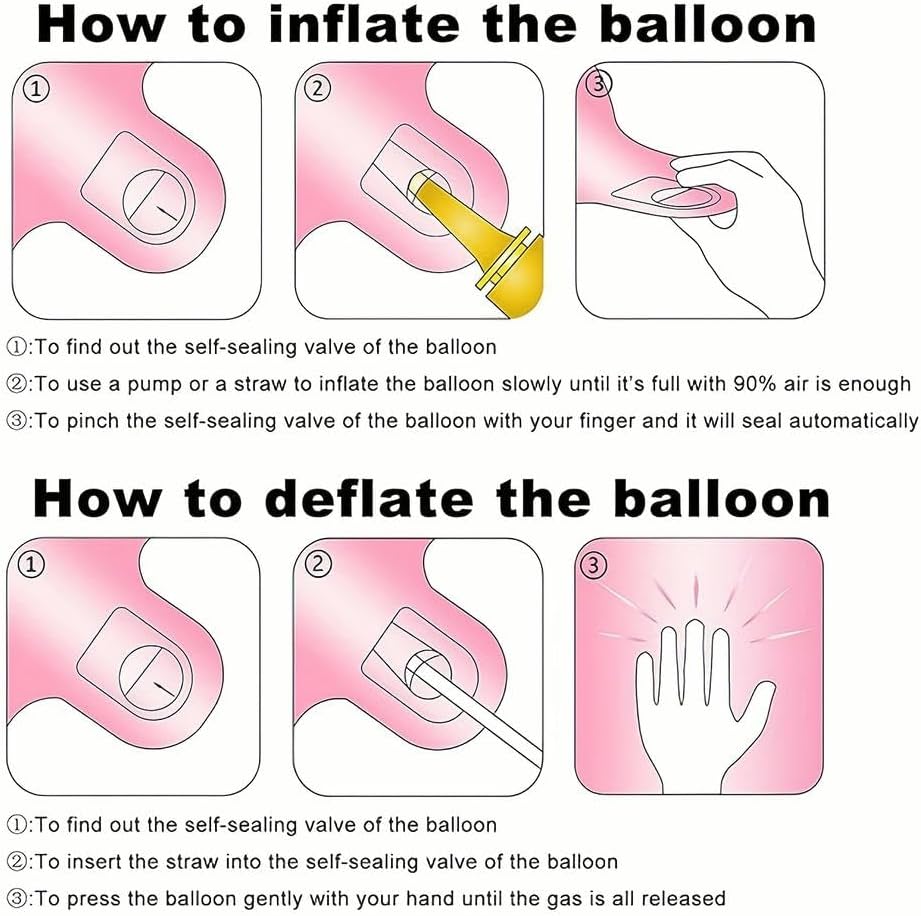 How to inflate the balloon

①

②

③

①:To find out the self-sealing valve of the balloon

②:To use a pump or a straw to inflate the balloon slowly until it's full with 90% air is enough

③:To pinch the self-sealing valve of the balloon with your finger and it will seal automatically

How to deflate the balloon

①

②

③

①:To find out the self-sealing valve of the balloon

②:To insert the straw into the self-sealing valve of the balloon

③:To press the balloon gently with your hand until the gas is all released