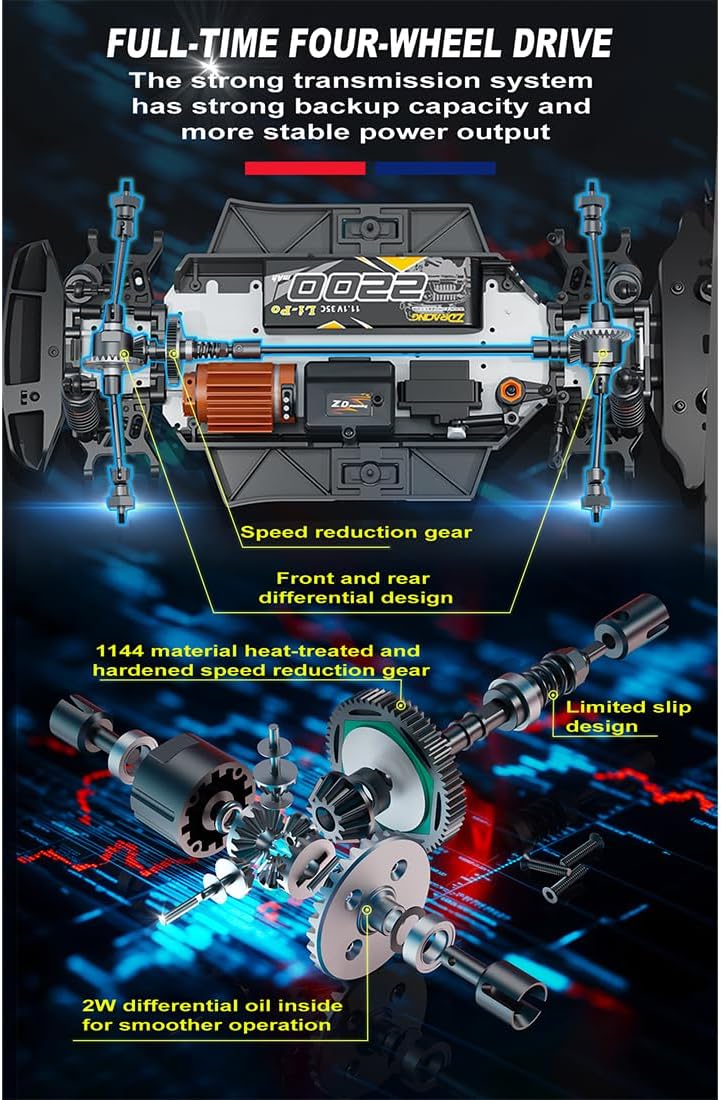 FULL-TIME FOUR-WHEEL DRIVE
The strong transmission system has strong backup capacity and more stable power output

2200 mAh
11.1V 35C Li-Po
ZDRACING

ZD

Speed reduction gear

Front and rear differential design

1144 material heat-treated and hardened speed reduction gear

Limited slip design

2W differential oil inside for smoother operation