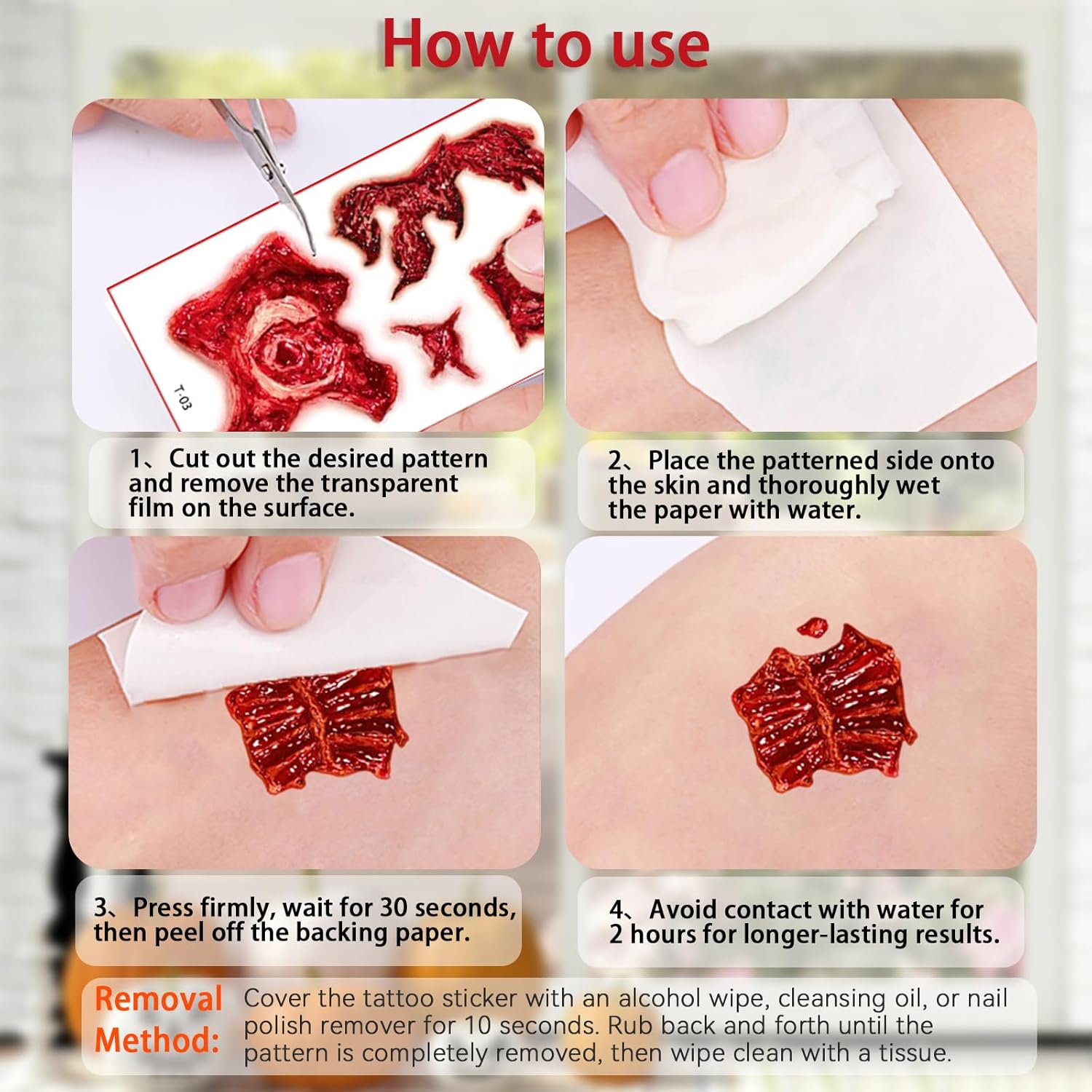 How to use

T-03

1、Cut out the desired pattern and remove the transparent film on the surface.

2、Place the patterned side onto the skin and thoroughly wet the paper with water.

3、Press firmly, wait for 30 seconds, then peel off the backing paper.

4、Avoid contact with water for 2 hours for longer-lasting results.

Removal Method: Cover the tattoo sticker with an alcohol wipe, cleansing oil, or nail polish remover for 10 seconds. Rub back and forth until the pattern is completely removed, then wipe clean with a tissue.