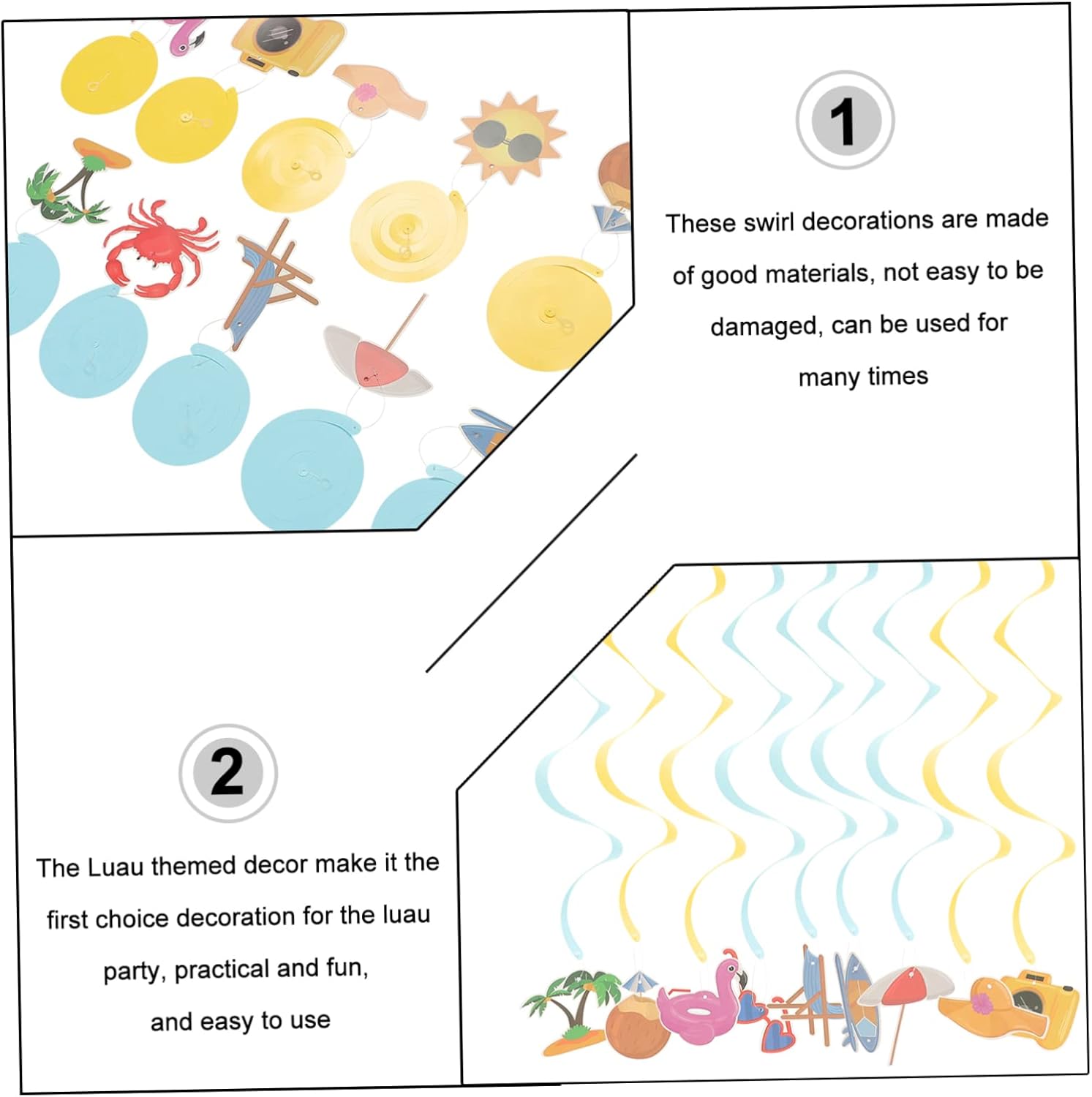 1

These swirl decorations are made of good materials, not easy to be damaged, can be used for many times

2

The Luau themed decor make it the first choice decoration for the luau party, practical and fun, and easy to use