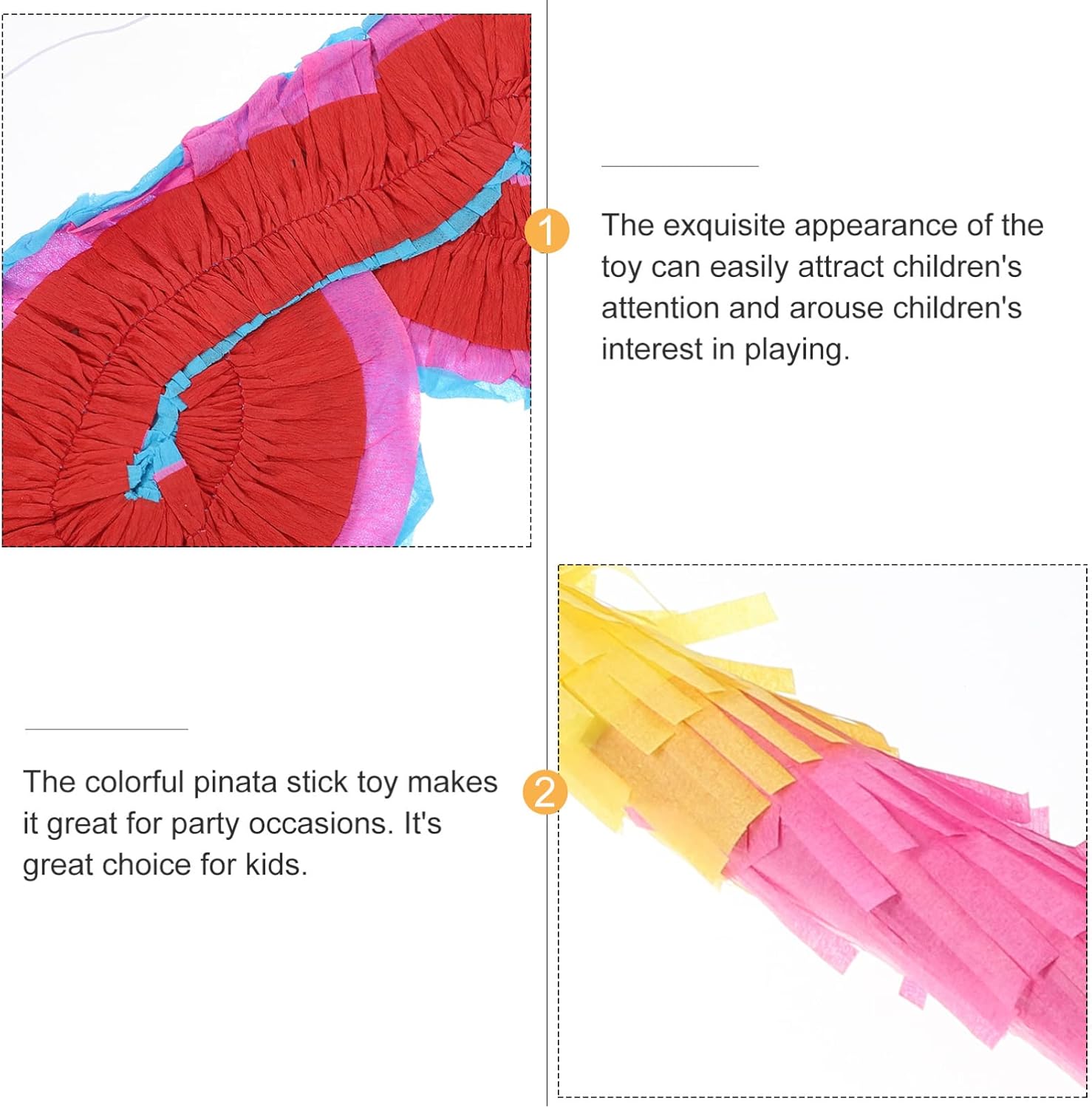 1

The exquisite appearance of the toy can easily attract children's attention and arouse children's interest in playing.

The colorful pinata stick toy makes it great for party occasions. It's great choice for kids.

2