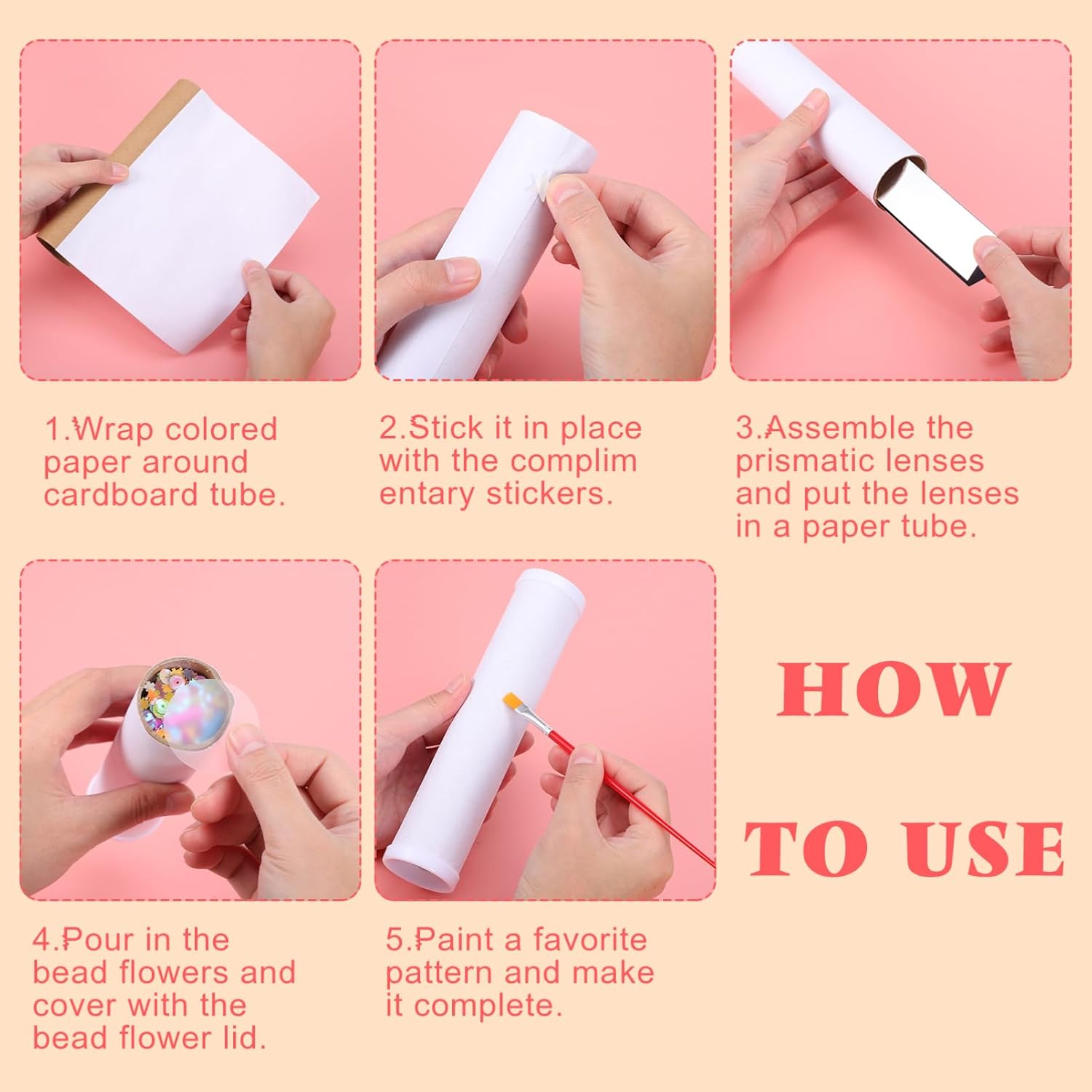 1.Wrap colored paper around cardboard tube.

2.Stick it in place with the complim entary stickers.

3.Assemble the prismatic lenses and put the lenses in a paper tube.

4.Pour in the bead flowers and cover with the bead flower lid.

5.Paint a favorite pattern and make it complete.

HOW TO USE