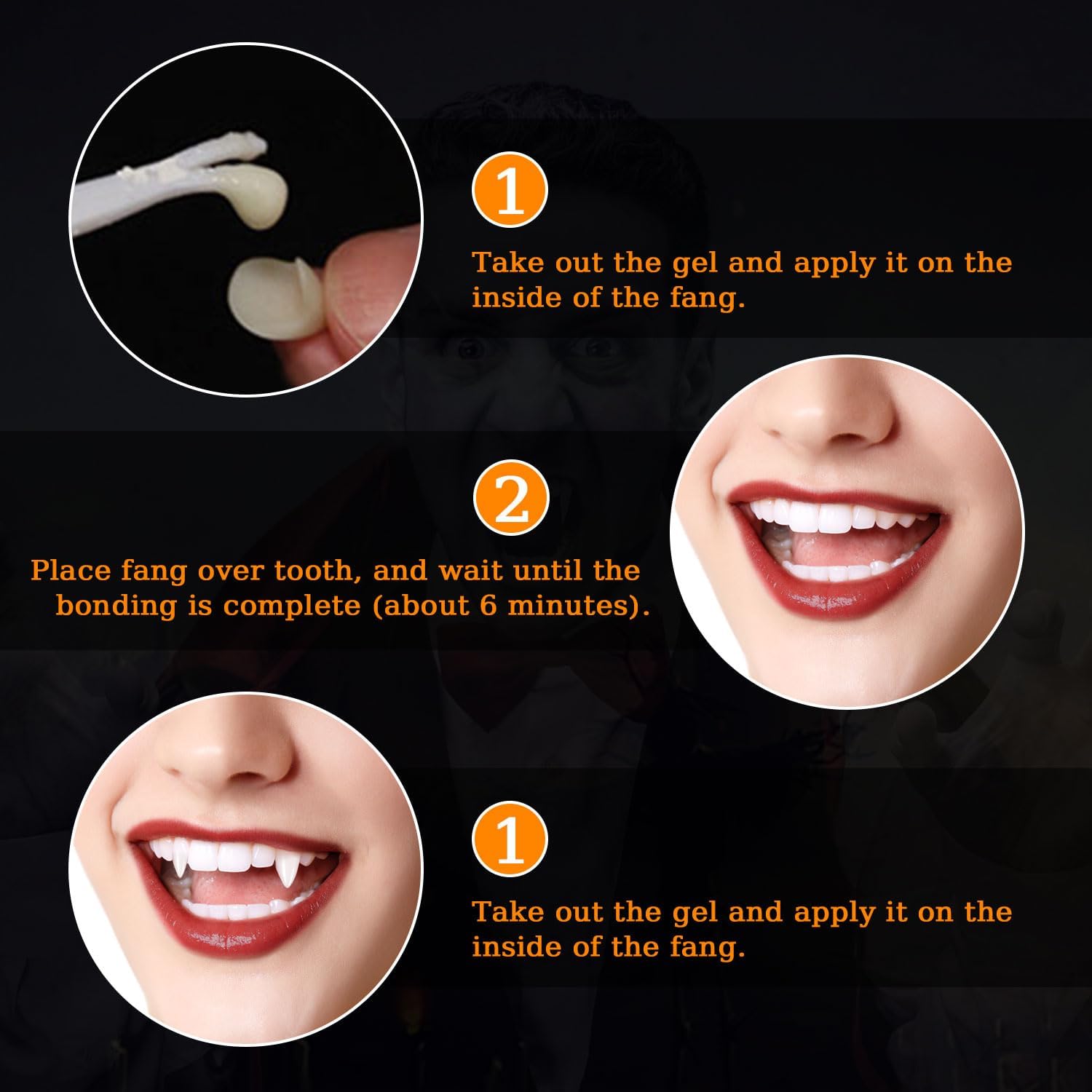 1

Take out the gel and apply it on the inside of the fang.

2

Place fang over tooth, and wait until the bonding is complete (about 6 minutes).

1

Take out the gel and apply it on the inside of the fang.