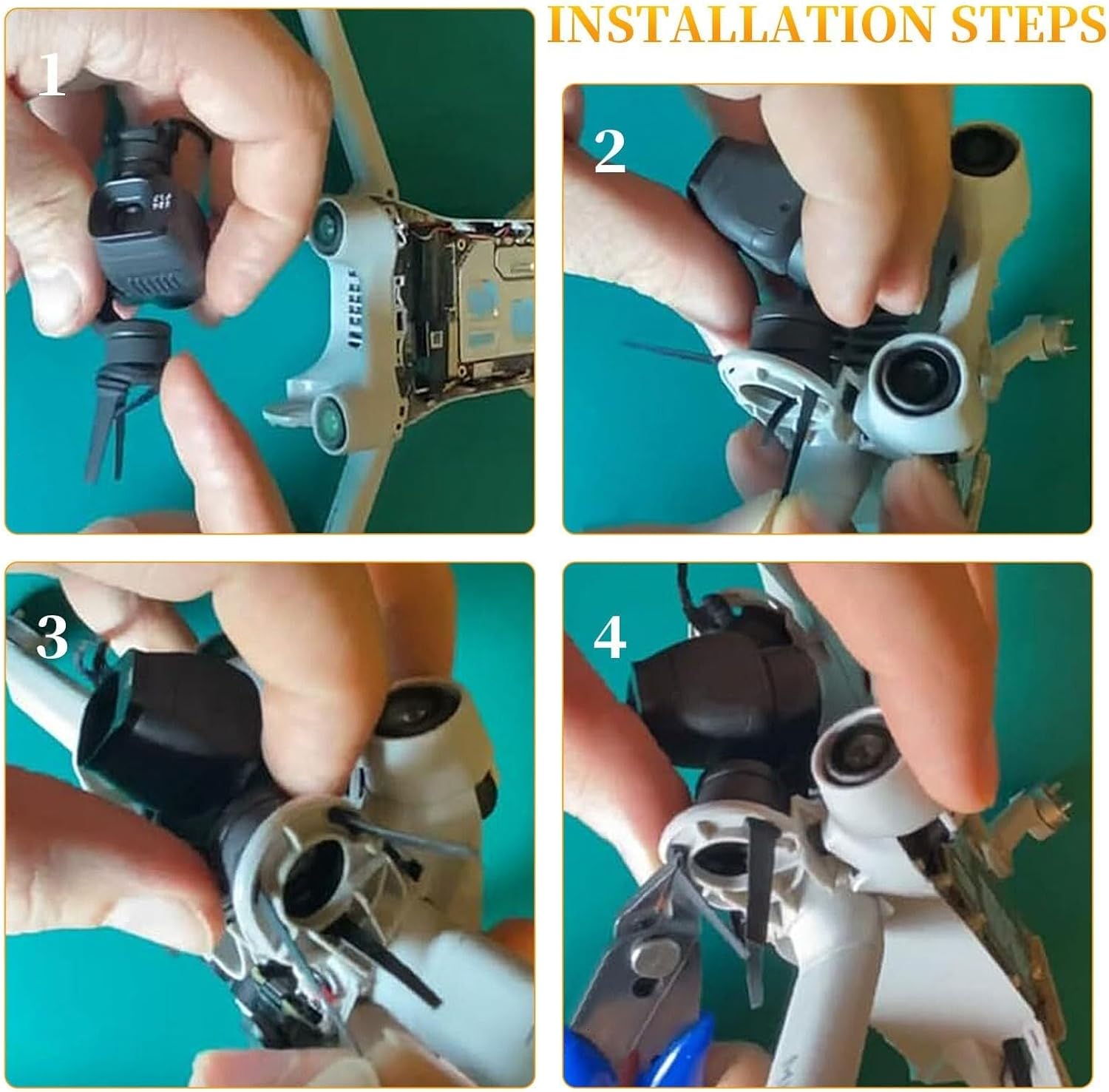 INSTALLATION STEPS

1

2

3

4