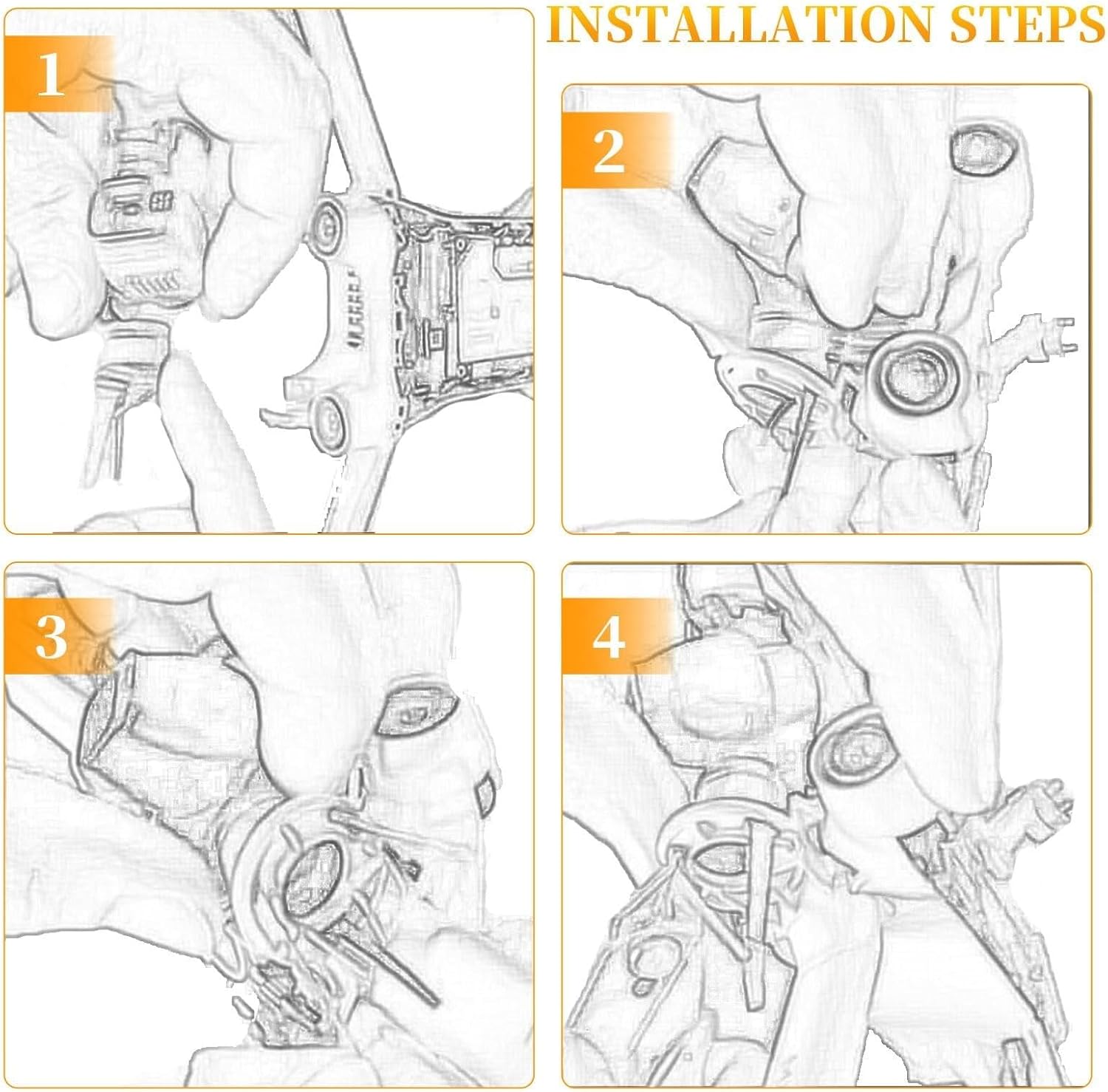 INSTALLATION STEPS

1

2

3

4