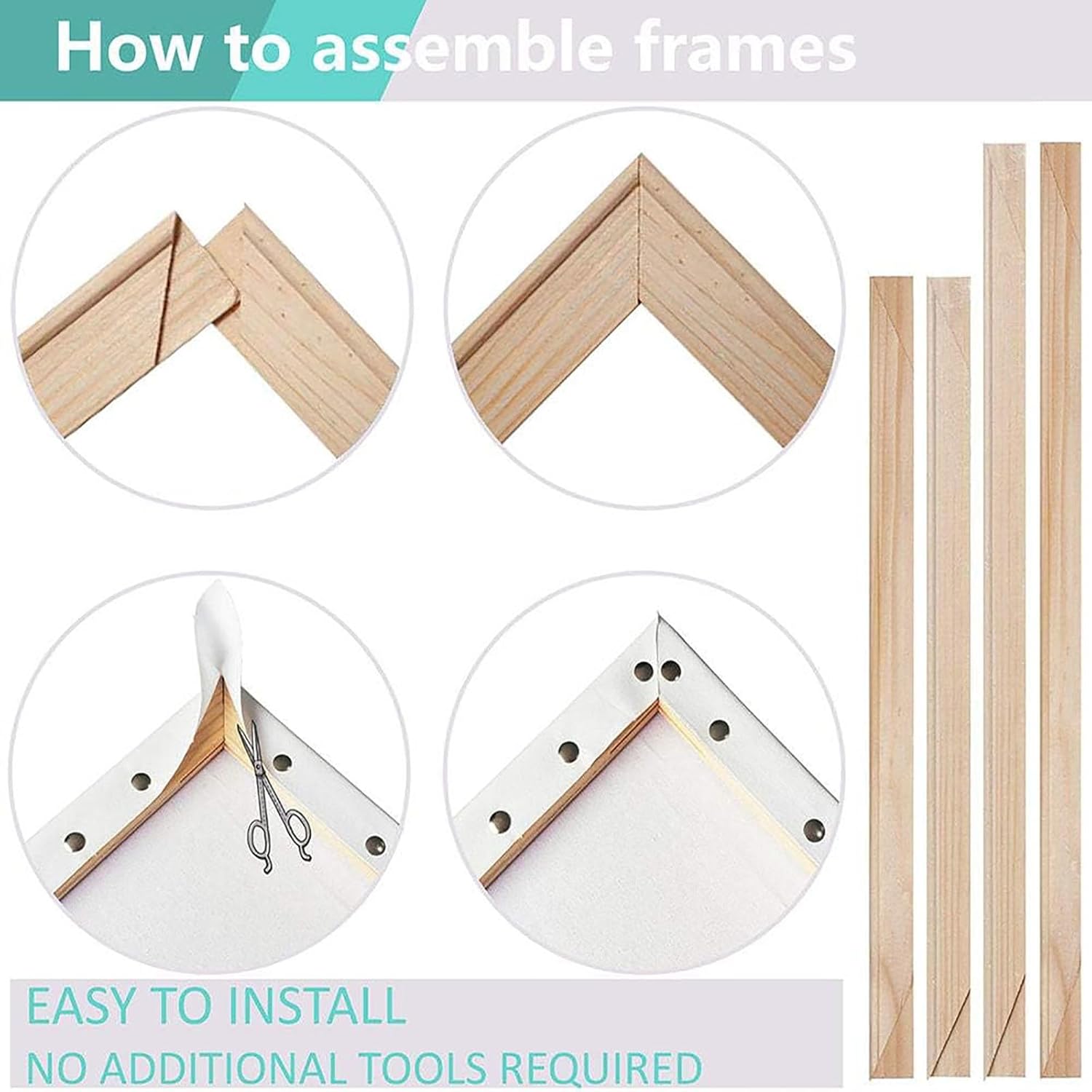 How to assemble frames

EASY TO INSTALL
NO ADDITIONAL TOOLS REQUIRED