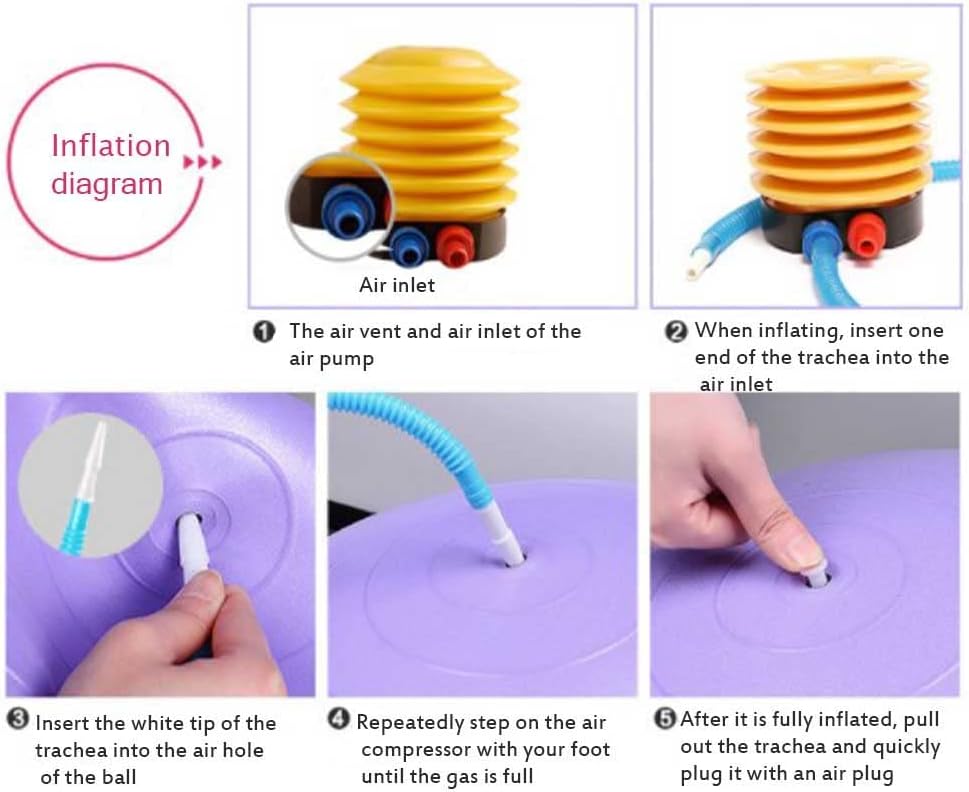 Inflation diagram

Air inlet

❶ The air vent and air inlet of the air pump

❷ When inflating, insert one end of the trachea into the air inlet

❸ Insert the white tip of the trachea into the air hole of the ball

❹ Repeatedly step on the air compressor with your foot until the gas is full

❺ After it is fully inflated, pull out the trachea and quickly plug it with an air plug