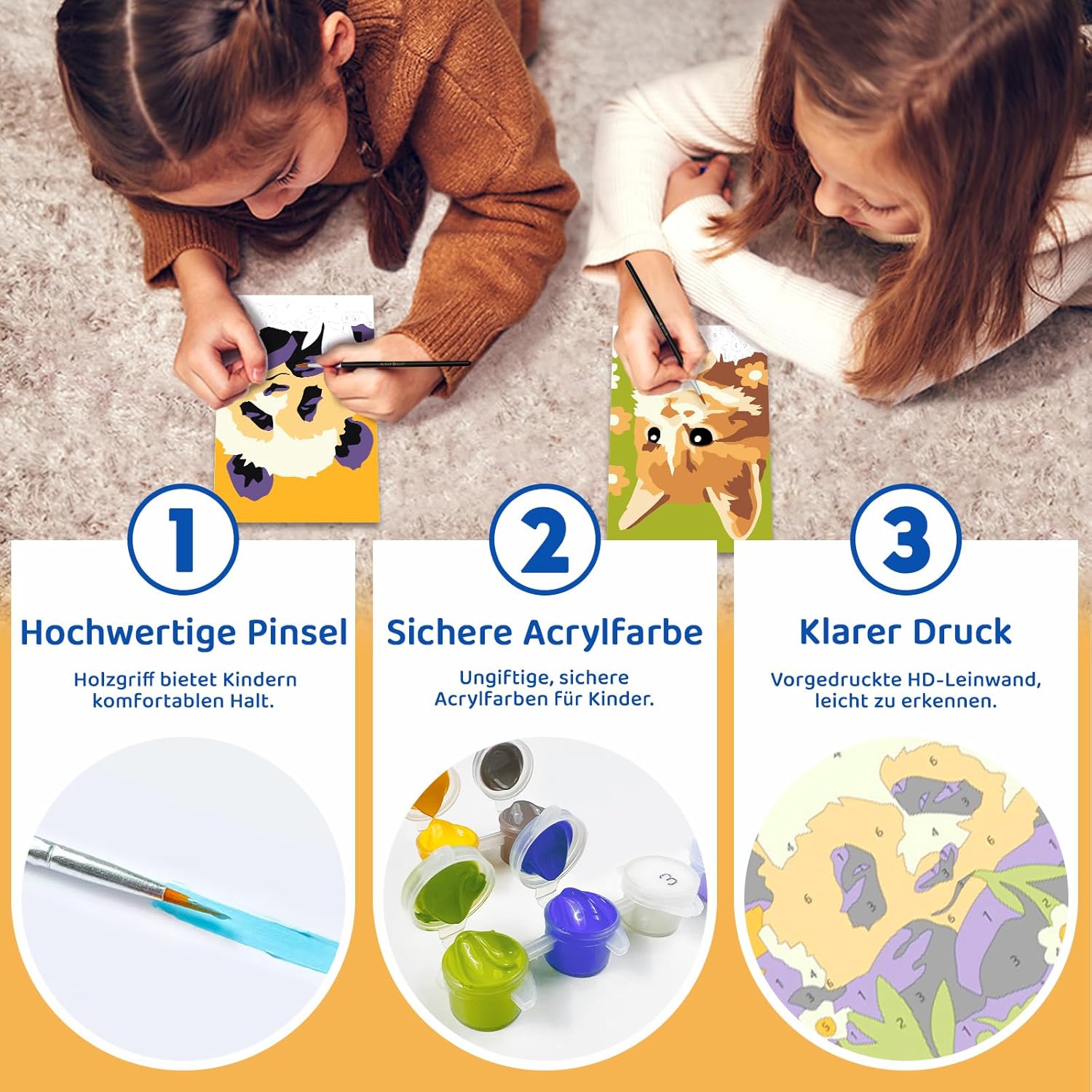 1

Hochwertige Pinsel

Holzgriff bietet Kindern komfortablen Halt.

2

Sichere Acrylfarbe

Ungiftige, sichere Acrylfarben für Kinder.

3

Klarer Druck

Vorgedruckte HD-Leinwand, leicht zu erkennen.