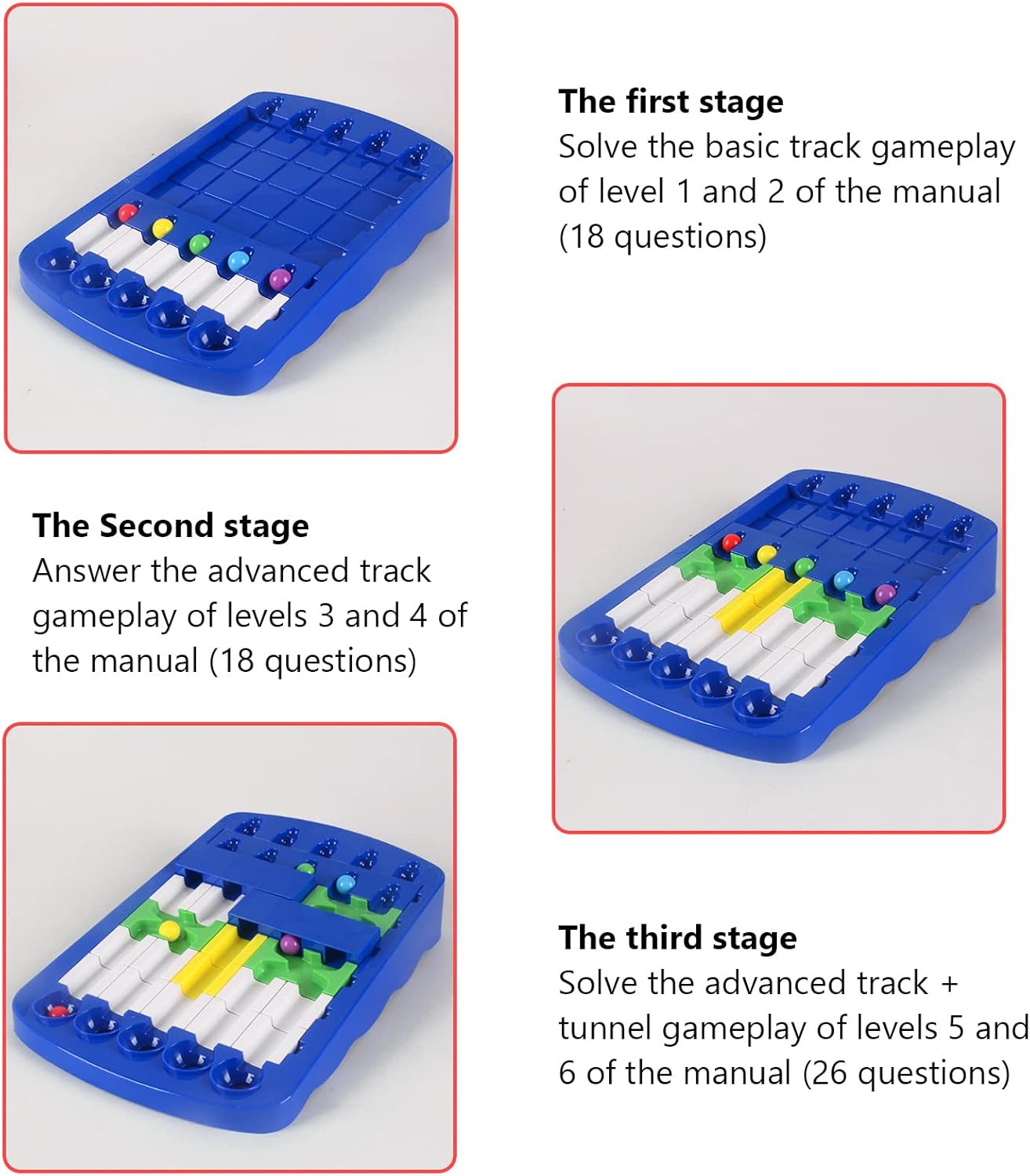 The first stage
Solve the basic track gameplay of level 1 and 2 of the manual (18 questions)

The Second stage
Answer the advanced track gameplay of levels 3 and 4 of the manual (18 questions)

The third stage
Solve the advanced track + tunnel gameplay of levels 5 and 6 of the manual (26 questions)