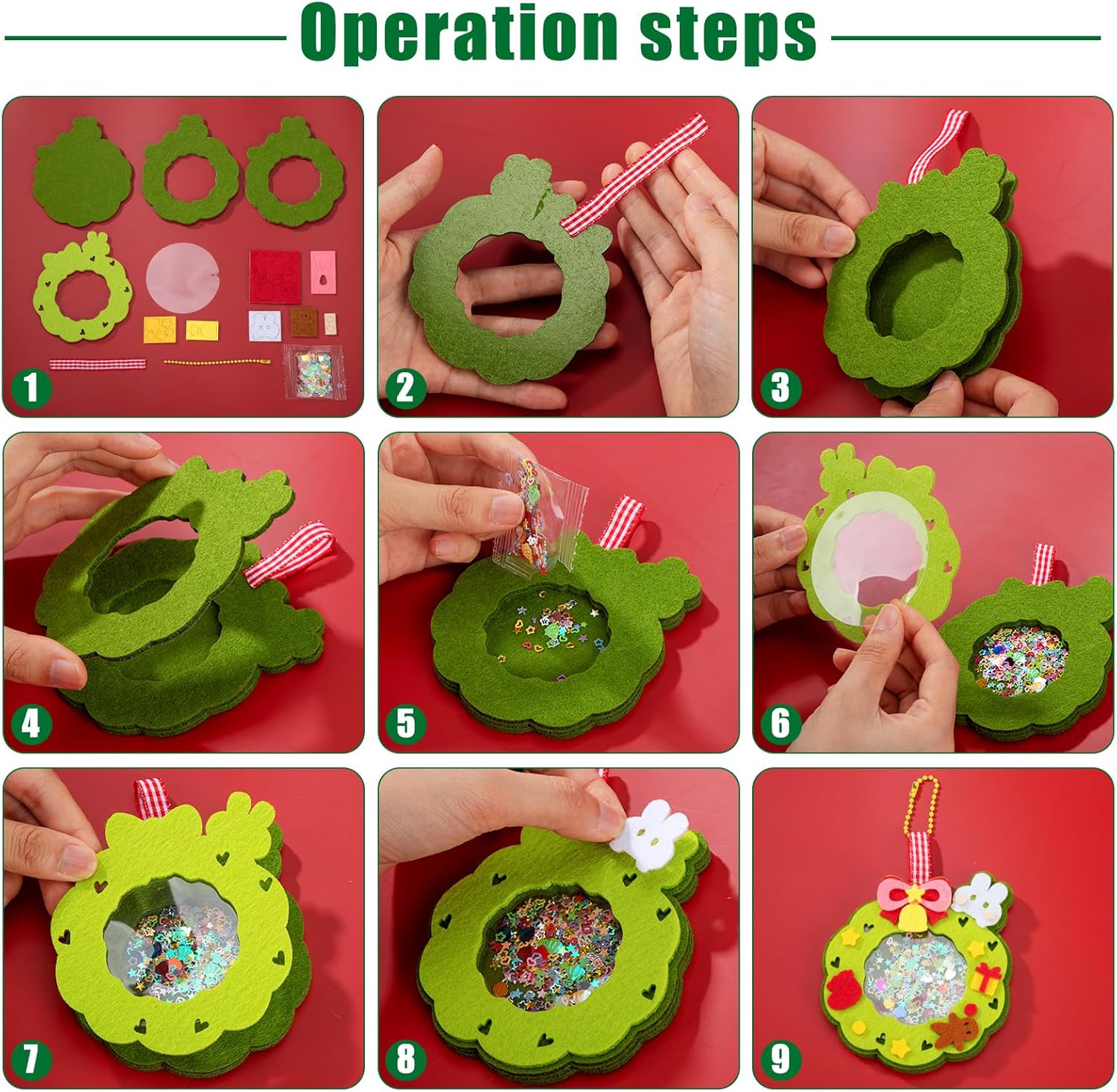 Operation steps

1

2

3

4

5

6

7

8

9