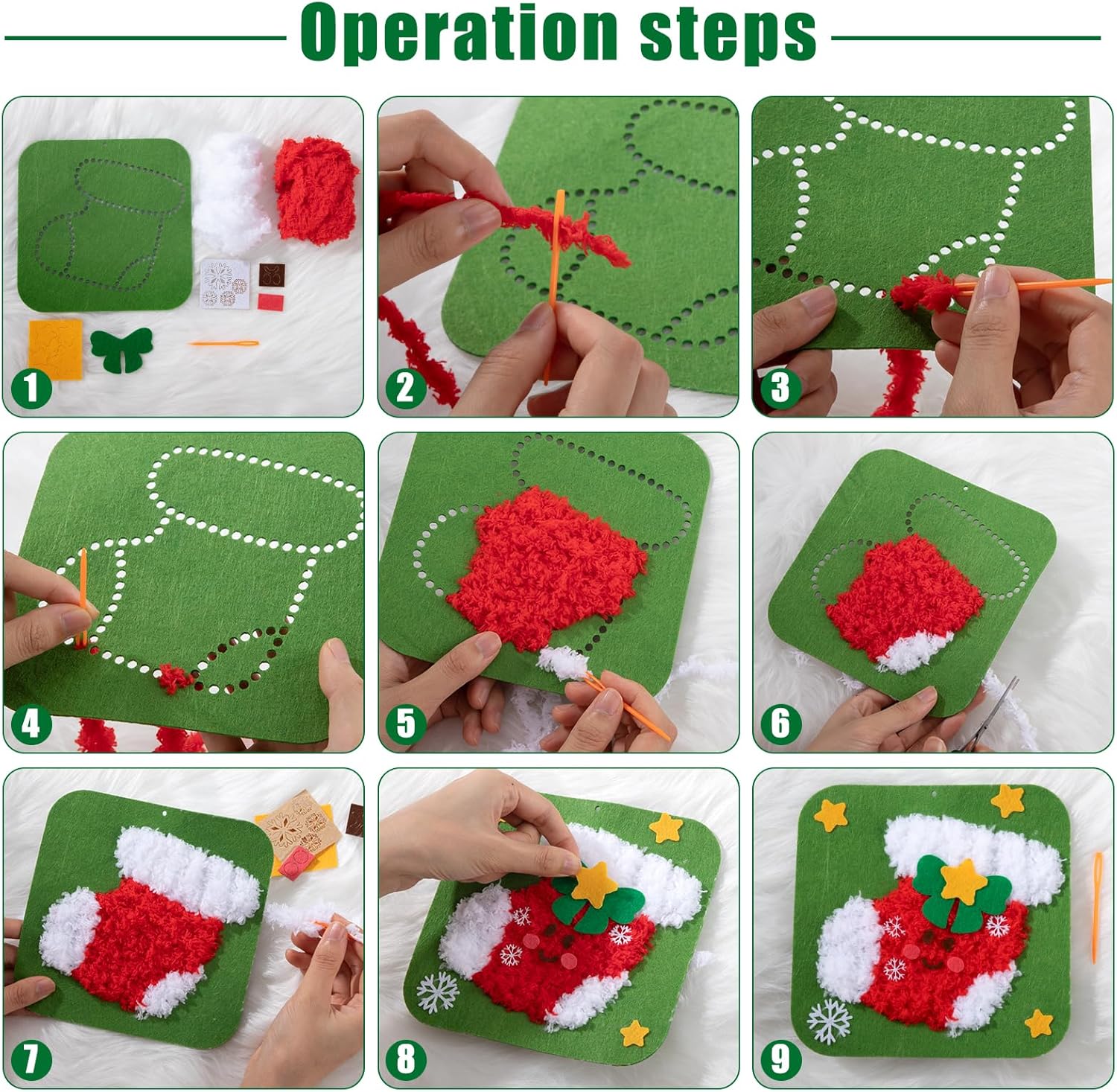 Operation steps

1

2

3

4

5

6

7

8

9