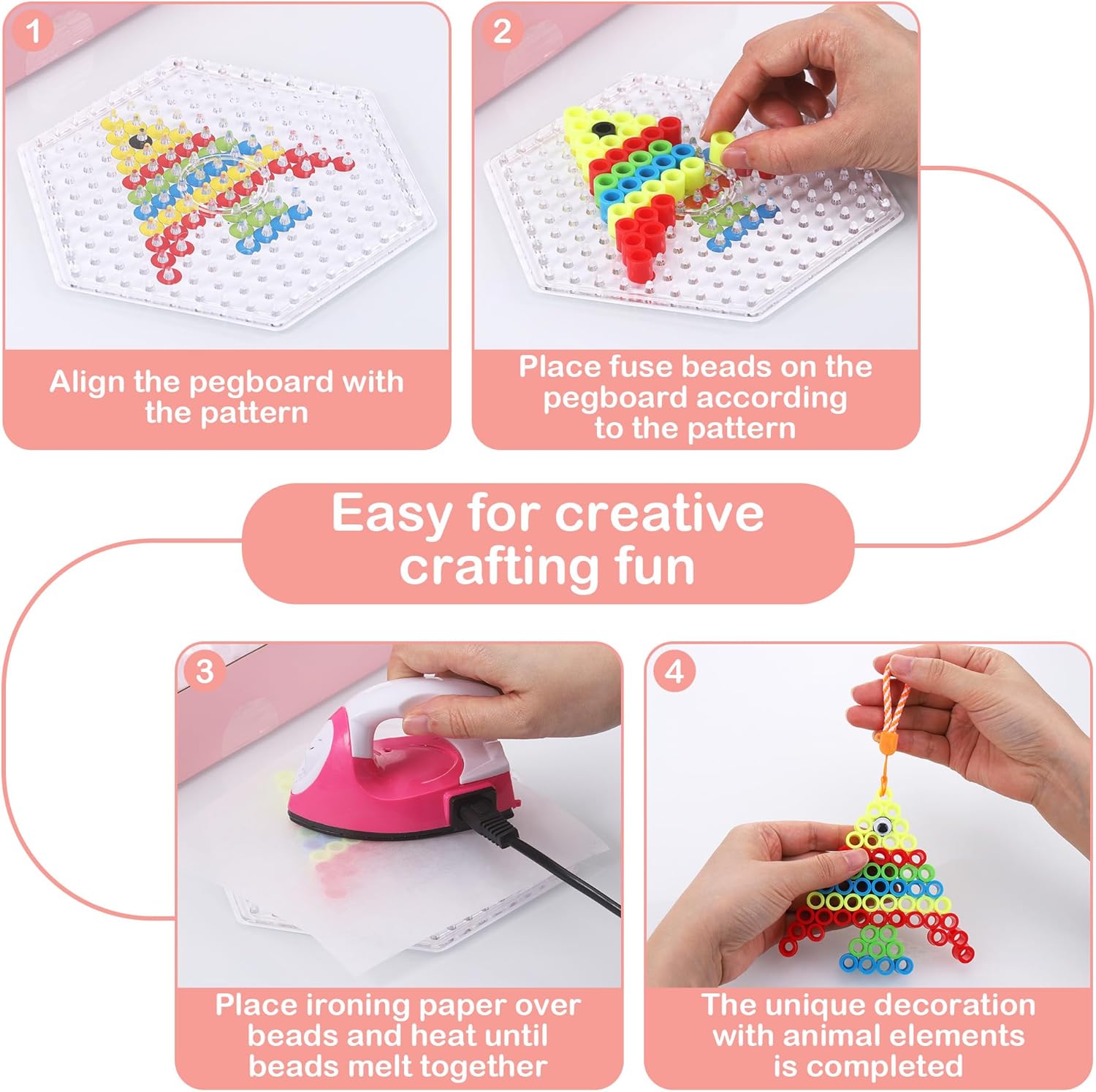 1

Align the pegboard with the pattern

2

Place fuse beads on the pegboard according to the pattern

Easy for creative crafting fun

3

Place ironing paper over beads and heat until beads melt together

4

The unique decoration with animal elements is completed