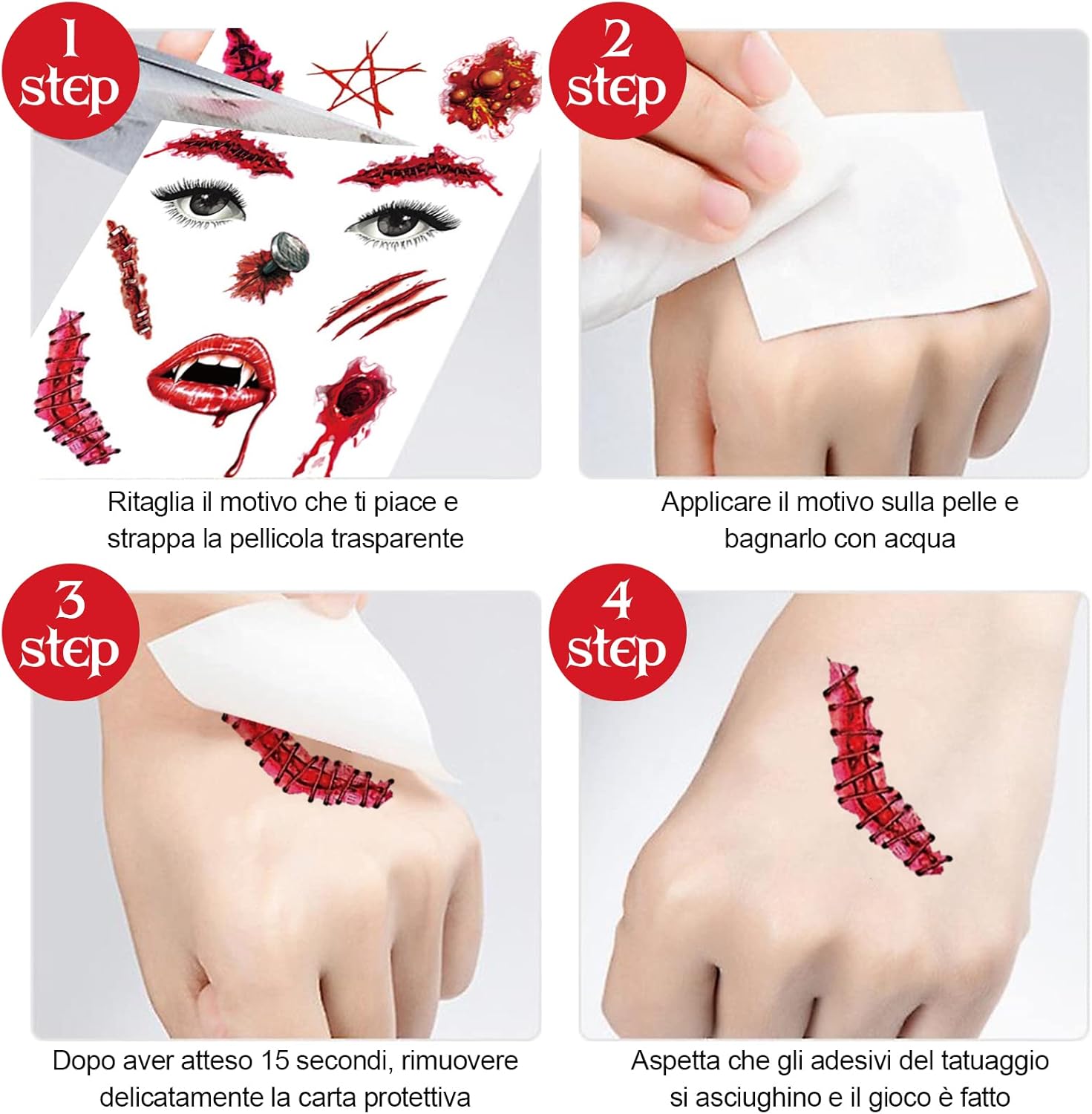 1
step

Ritaglia il motivo che ti piace e strappa la pellicola trasparente

2
step

Applicare il motivo sulla pelle e bagnarlo con acqua

3
step

Dopo aver atteso 15 secondi, rimuovere delicatamente la carta protettiva

4
step

Aspetta che gli adesivi del tatuaggio si asciughino e il gioco è fatto