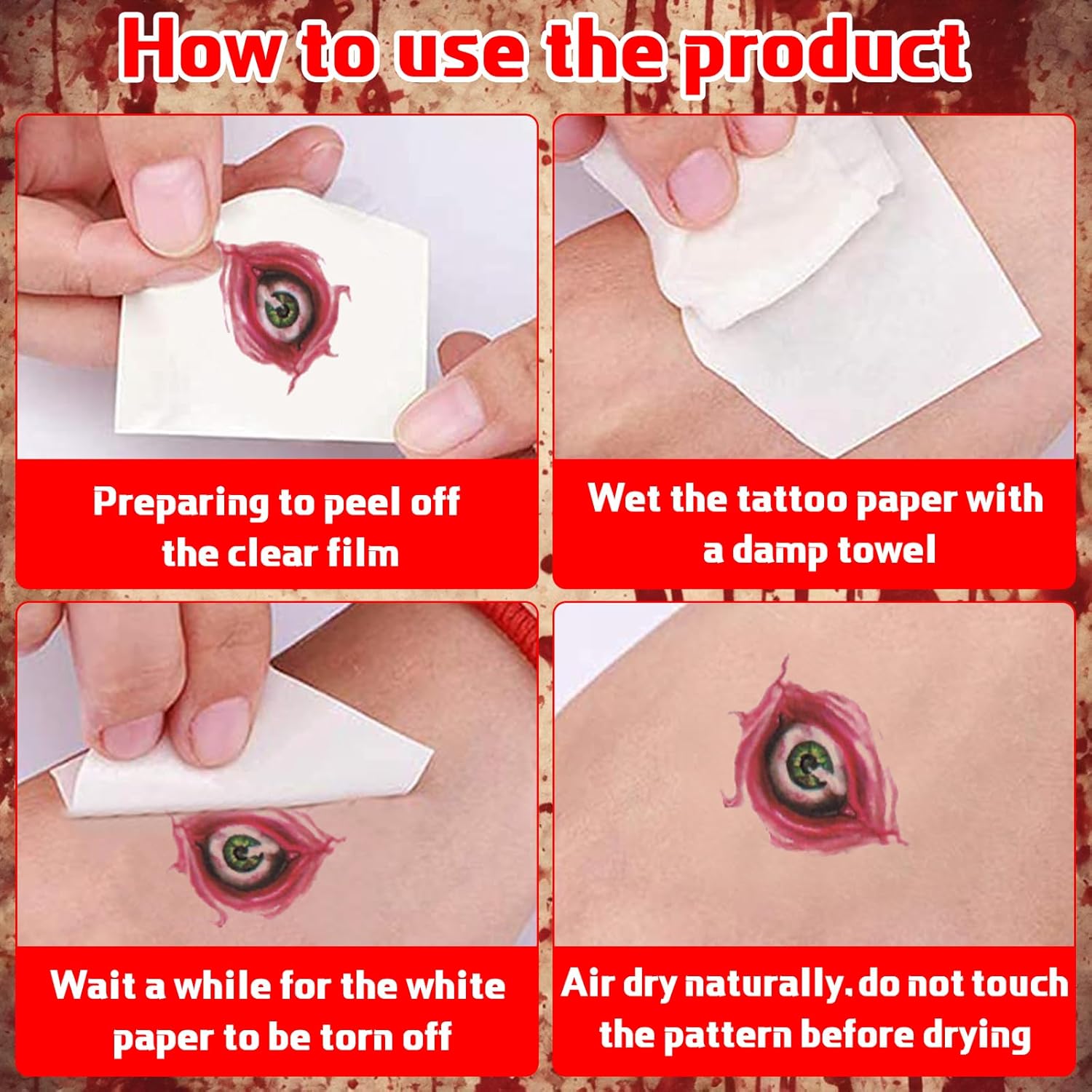 How to use the product

Preparing to peel off the clear film

Wet the tattoo paper with a damp towel

Wait a while for the white paper to be torn off

Air dry naturally. do not touch the pattern before drying