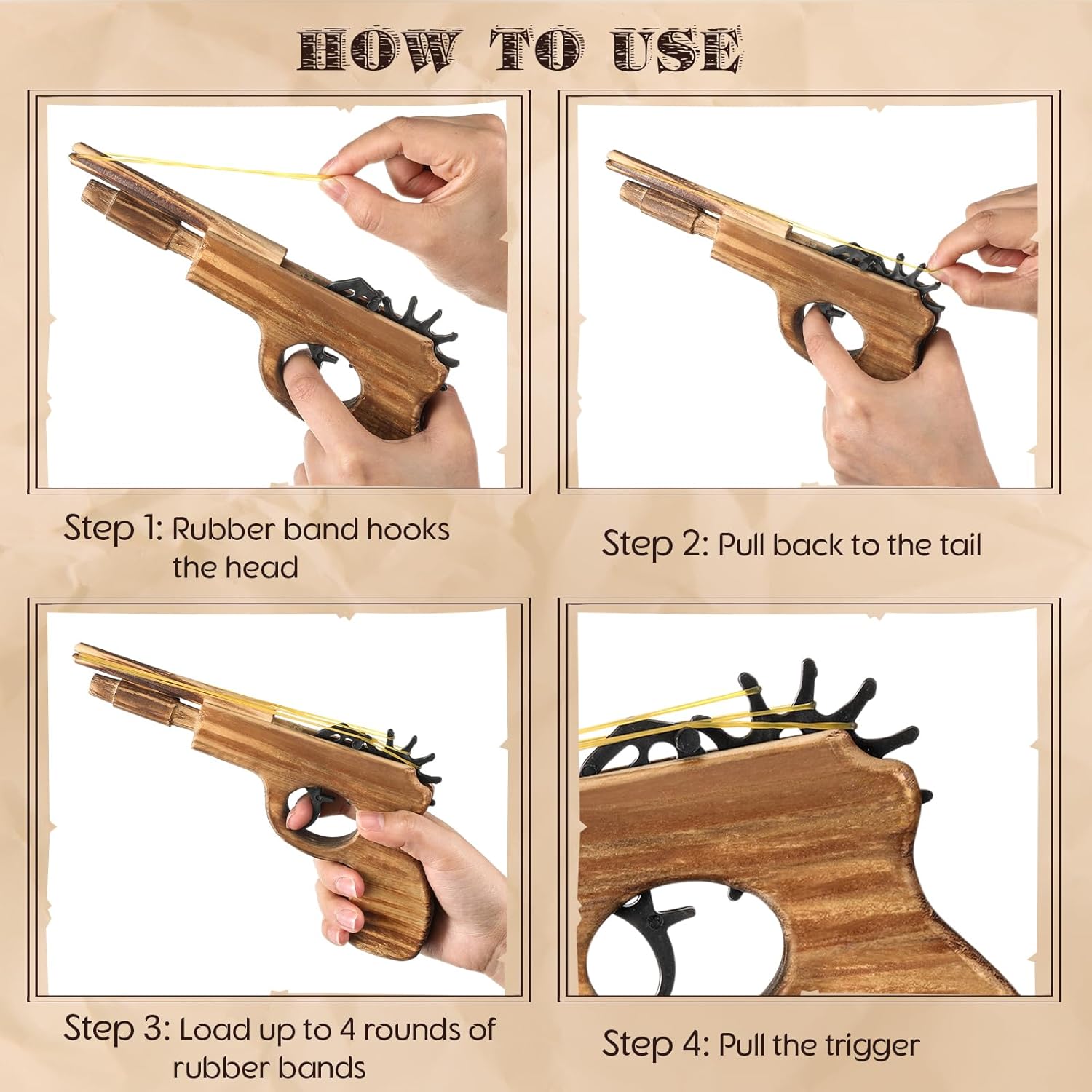 HOW TO USE

Step 1: Rubber band hooks the head

Step 2: Pull back to the tail

Step 3: Load up to 4 rounds of rubber bands

Step 4: Pull the trigger