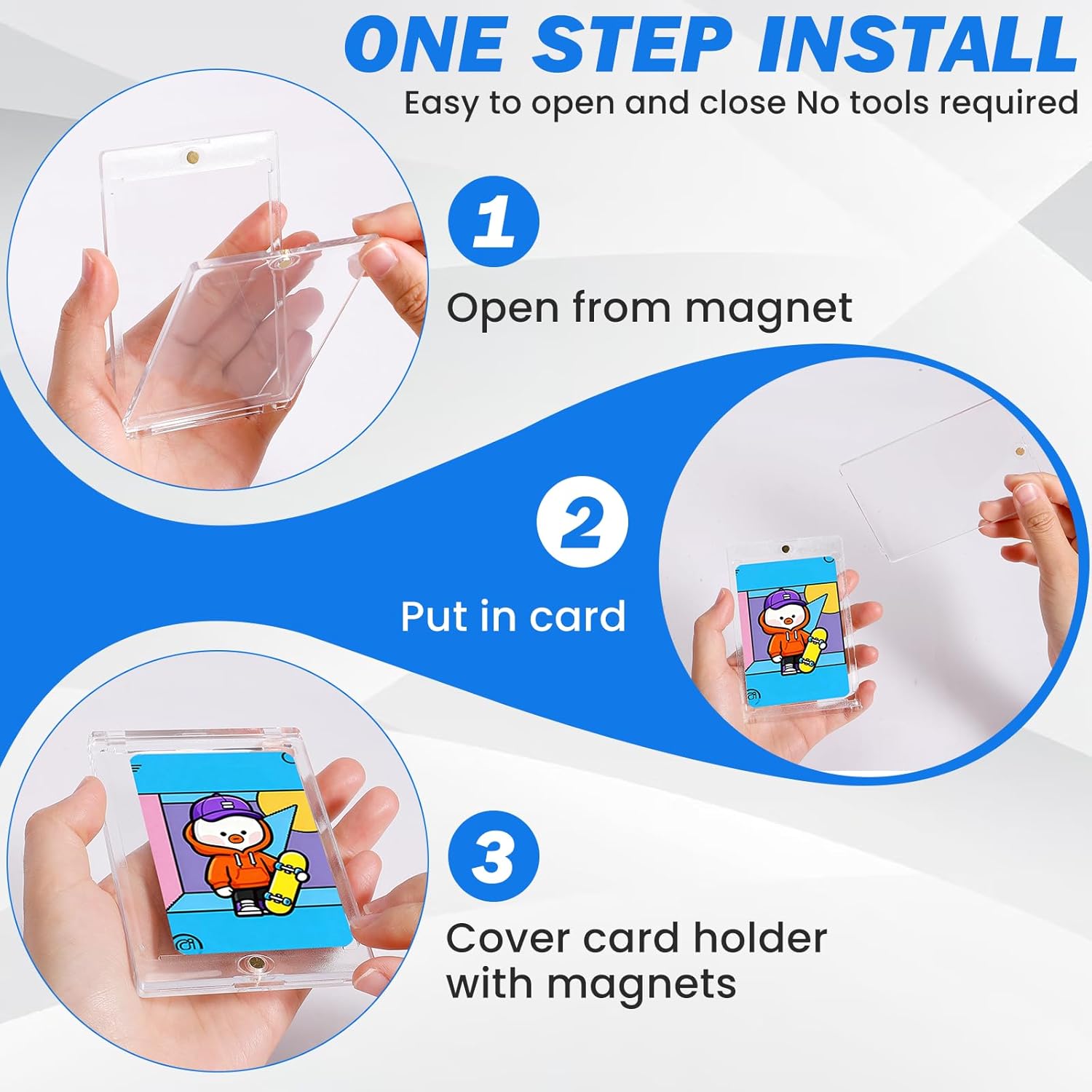 ONE STEP INSTALL
Easy to open and close No tools required

1
Open from magnet

2
Put in card

3
Cover card holder with magnets