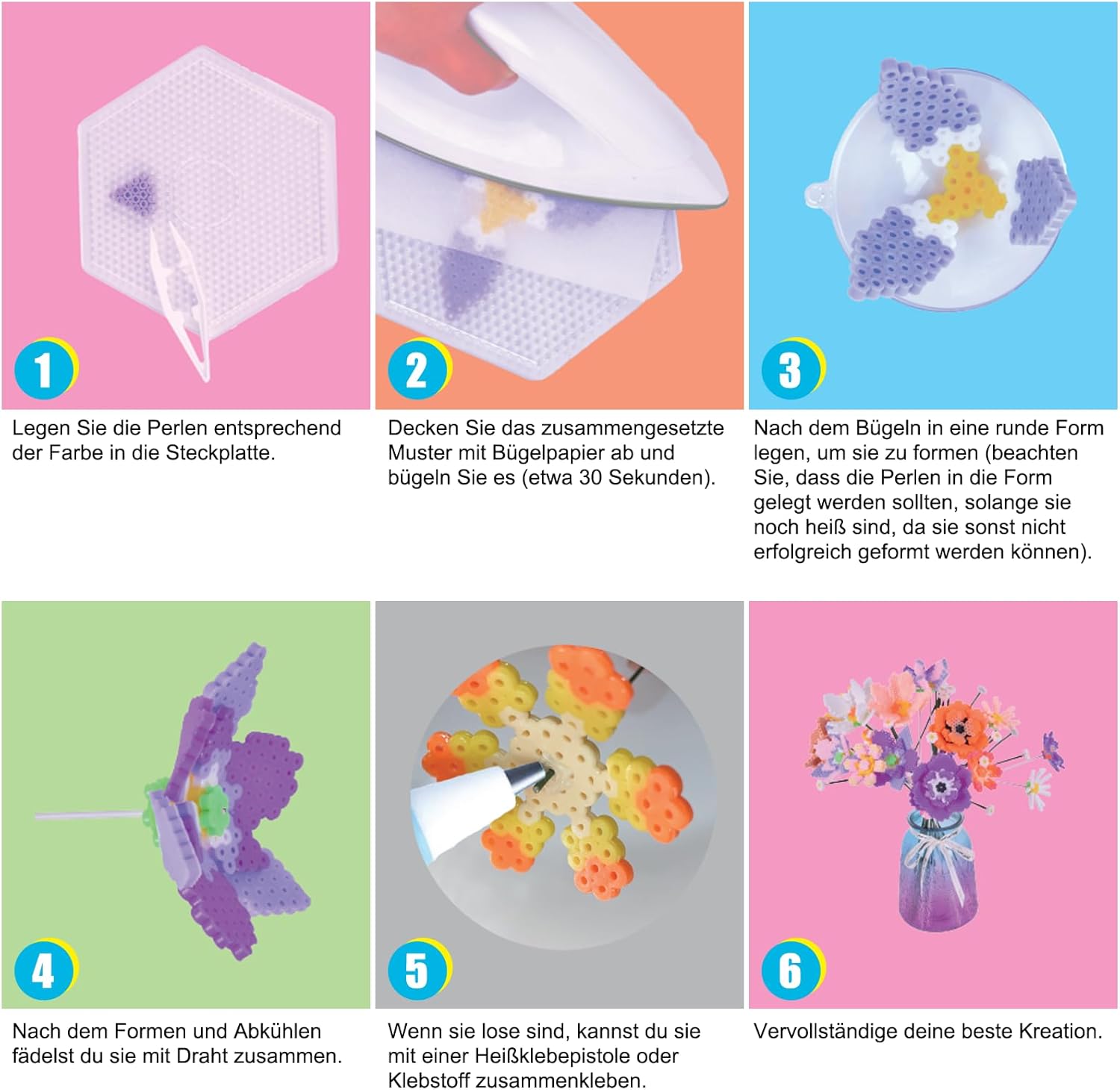 1

Legen Sie die Perlen entsprechend der Farbe in die Steckplatte.

2

Decken Sie das zusammengesetzte Muster mit Bügelpapier ab und bügeln Sie es (etwa 30 Sekunden).

3

Nach dem Bügeln in eine runde Form legen, um sie zu formen (beachten Sie, dass die Perlen in die Form gelegt werden sollten, solange sie noch heiß sind, da sie sonst nicht erfolgreich geformt werden können).

4

Nach dem Formen und Abkühlen fädelst du sie mit Draht zusammen.

5

Wenn sie lose sind, kannst du sie mit einer Heißklebepistole oder Klebstoff zusammenkleben.

6

Vervollständige deine beste Kreation.