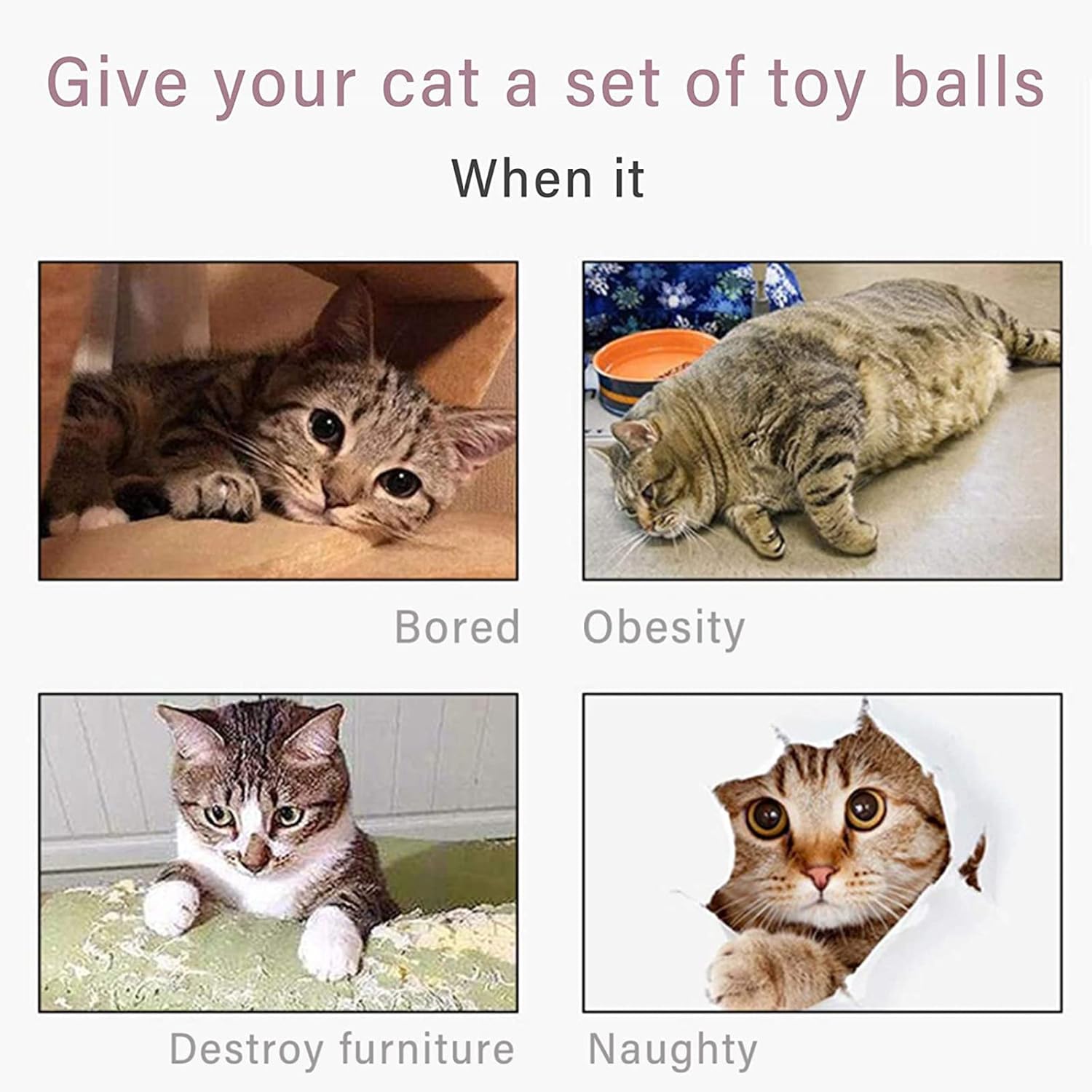 Give your cat a set of toy balls

When it

Bored

Obesity

Destroy furniture

Naughty