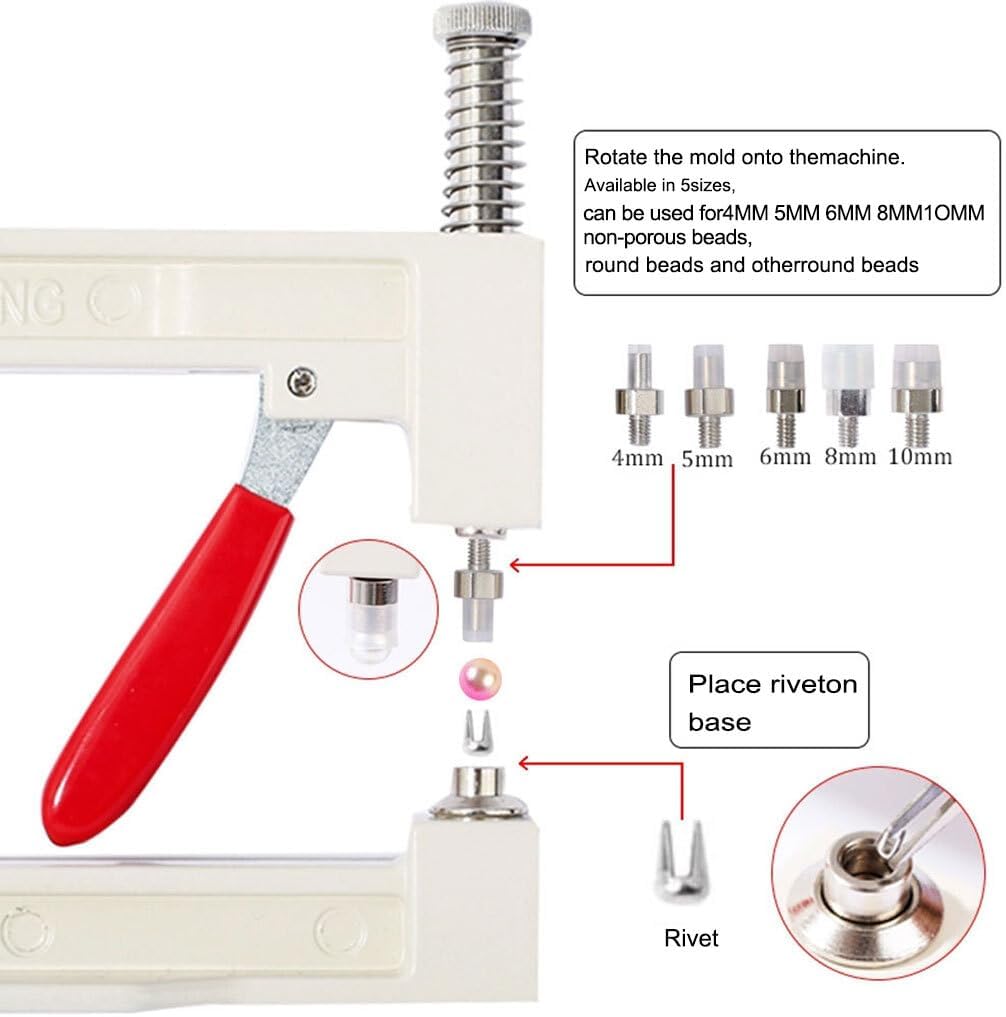 NG

Rotate the mold onto themachine.
Available in 5sizes,
can be used for4MM 5MM 6MM 8MM1OMM
non-porous beads,
round beads and otherround beads

4mm 5mm 6mm 8mm 10mm

Place riveton base

Rivet